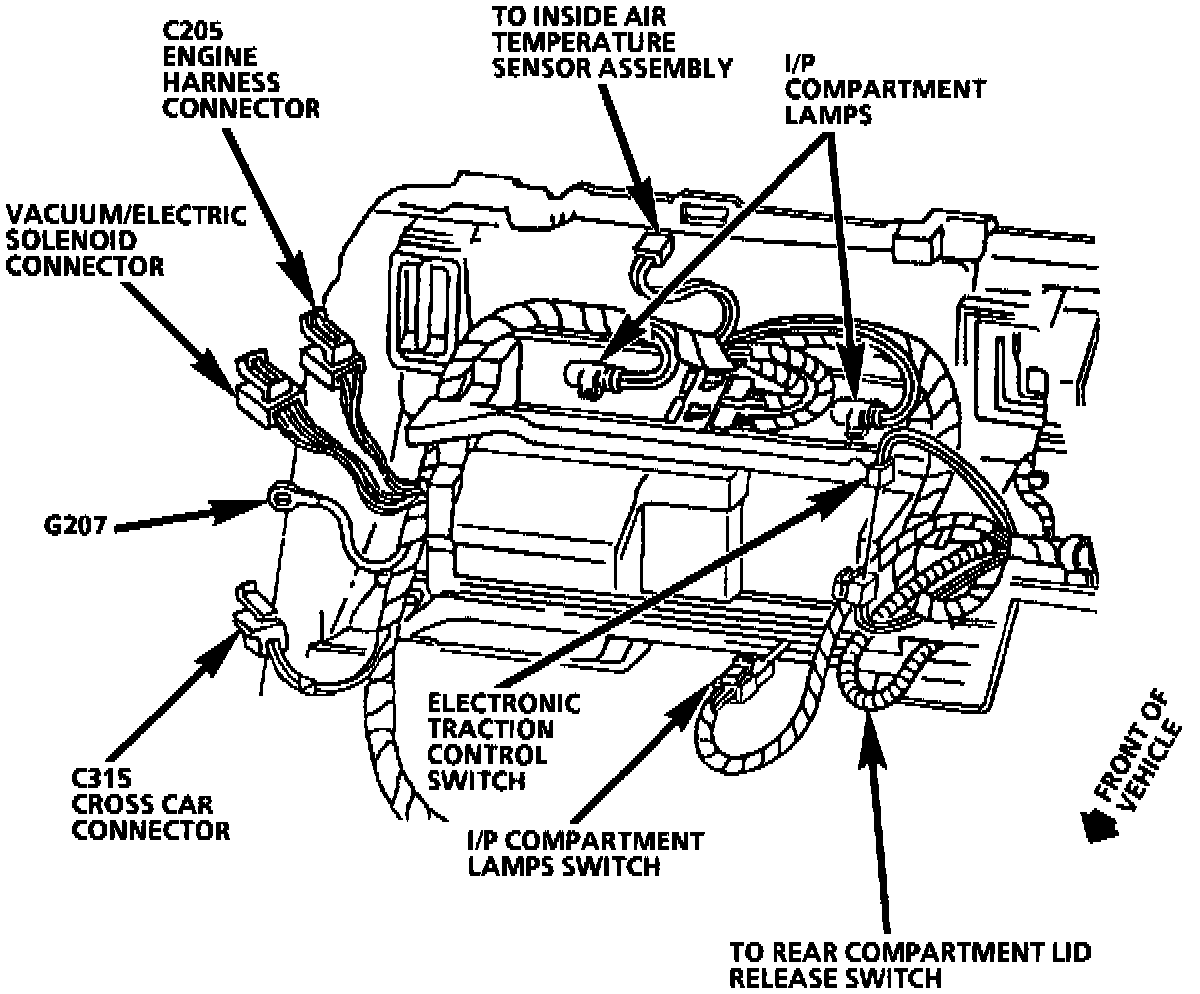 C205
ENGINE
HARNESS
CONNECTOR

TO INSIDE AIR
TEMPERATURE
SENSOR ASSEMBLY

I/P
COMPARTMENT
LAMPS

VACUUM/ELECTRIC
SOLENOID
CONNECTOR

G207

C315
CROSS CAR
CONNECTOR

ELECTRONIC
TRACTION
CONTROL
SWITCH

I/P COMPARTMENT
LAMPS SWITCH

TO REAR COMPARTMENT LID
RELEASE SWITCH

FRONT OF
VEHICLE