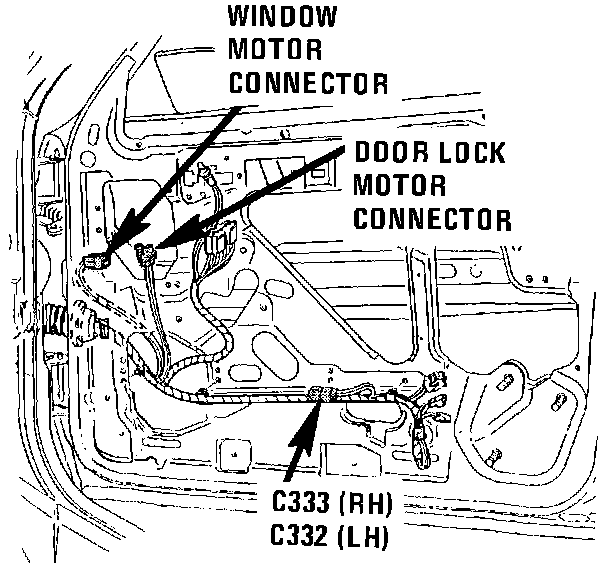 WINDOW MOTOR CONNECTOR

DOOR LOCK MOTOR CONNECTOR

C333 (RH)
C332 (LH)