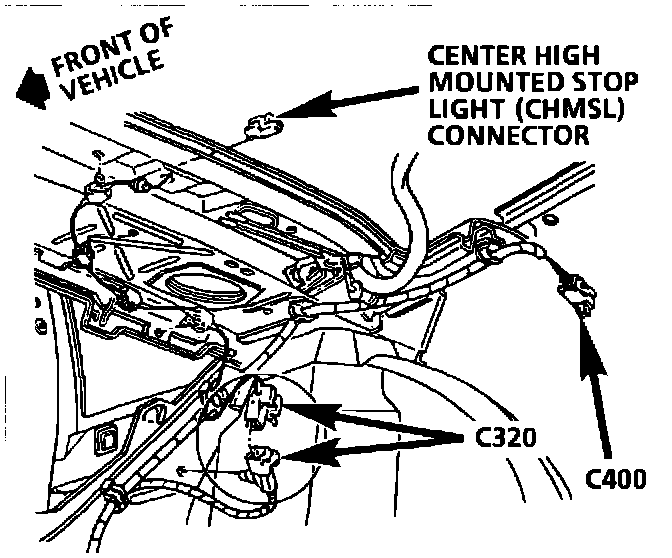 FRONT OF VEHICLE

CENTER HIGH MOUNTED STOP LIGHT (CHMSL) CONNECTOR

C320

C400