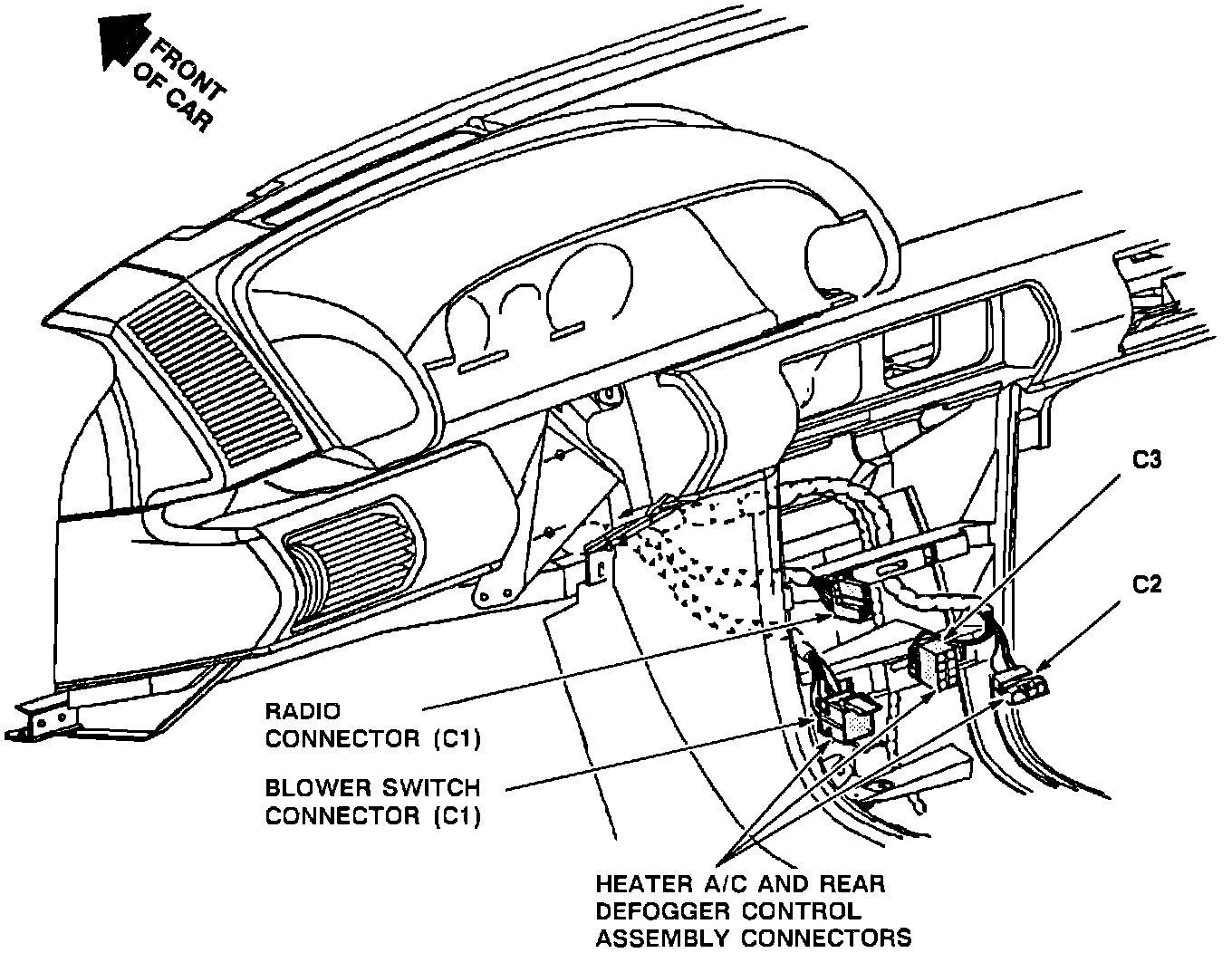 FRONT OF CAR

C3

C2

RADIO CONNECTOR (C1)

BLOWER SWITCH CONNECTOR (C1)

HEATER A/C AND REAR DEFOGGER CONTROL ASSEMBLY CONNECTORS