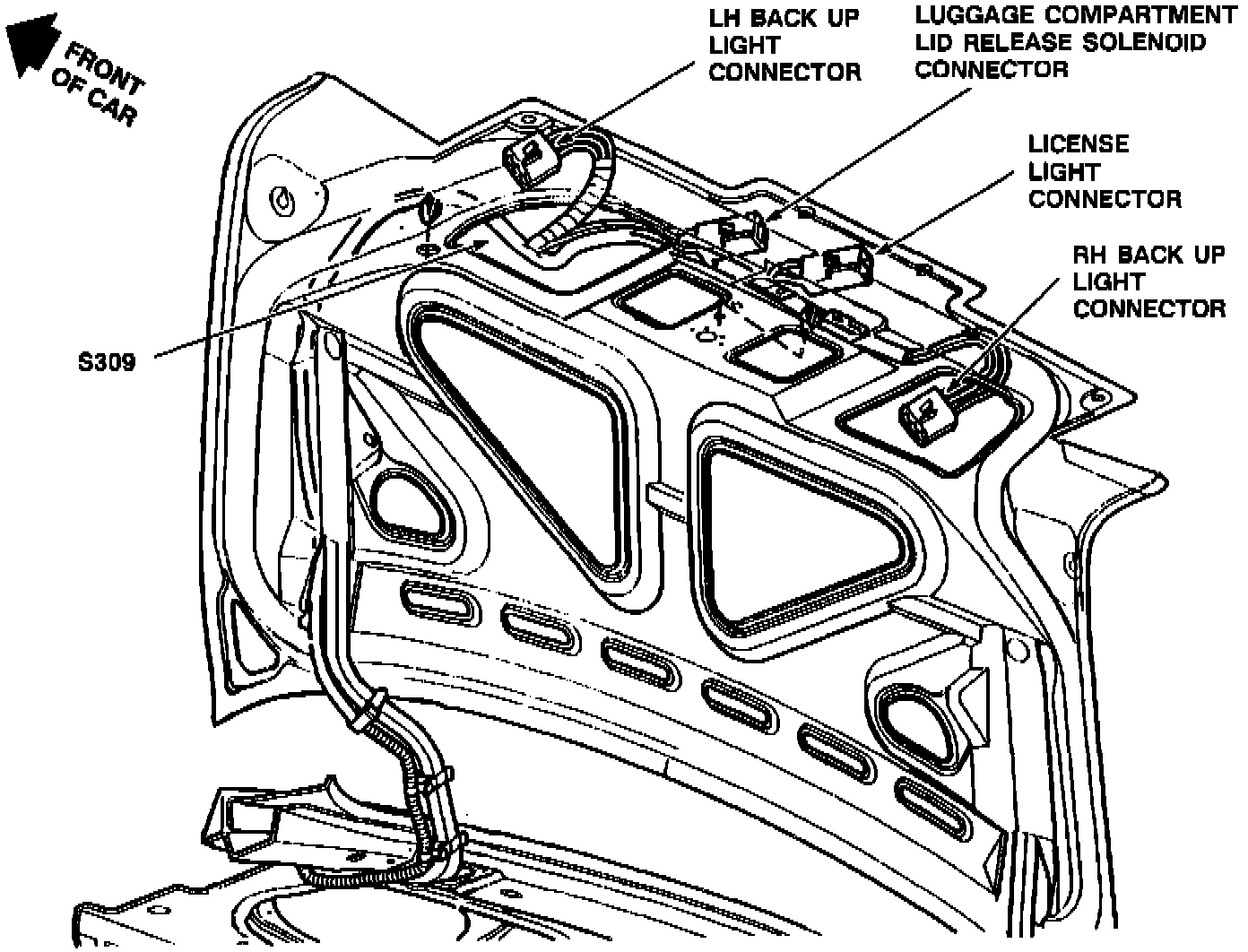 FRONT OF CAR

LH BACK UP LIGHT CONNECTOR

LUGGAGE COMPARTMENT LID RELEASE SOLENOID CONNECTOR

LICENSE LIGHT CONNECTOR

RH BACK UP LIGHT CONNECTOR

S309