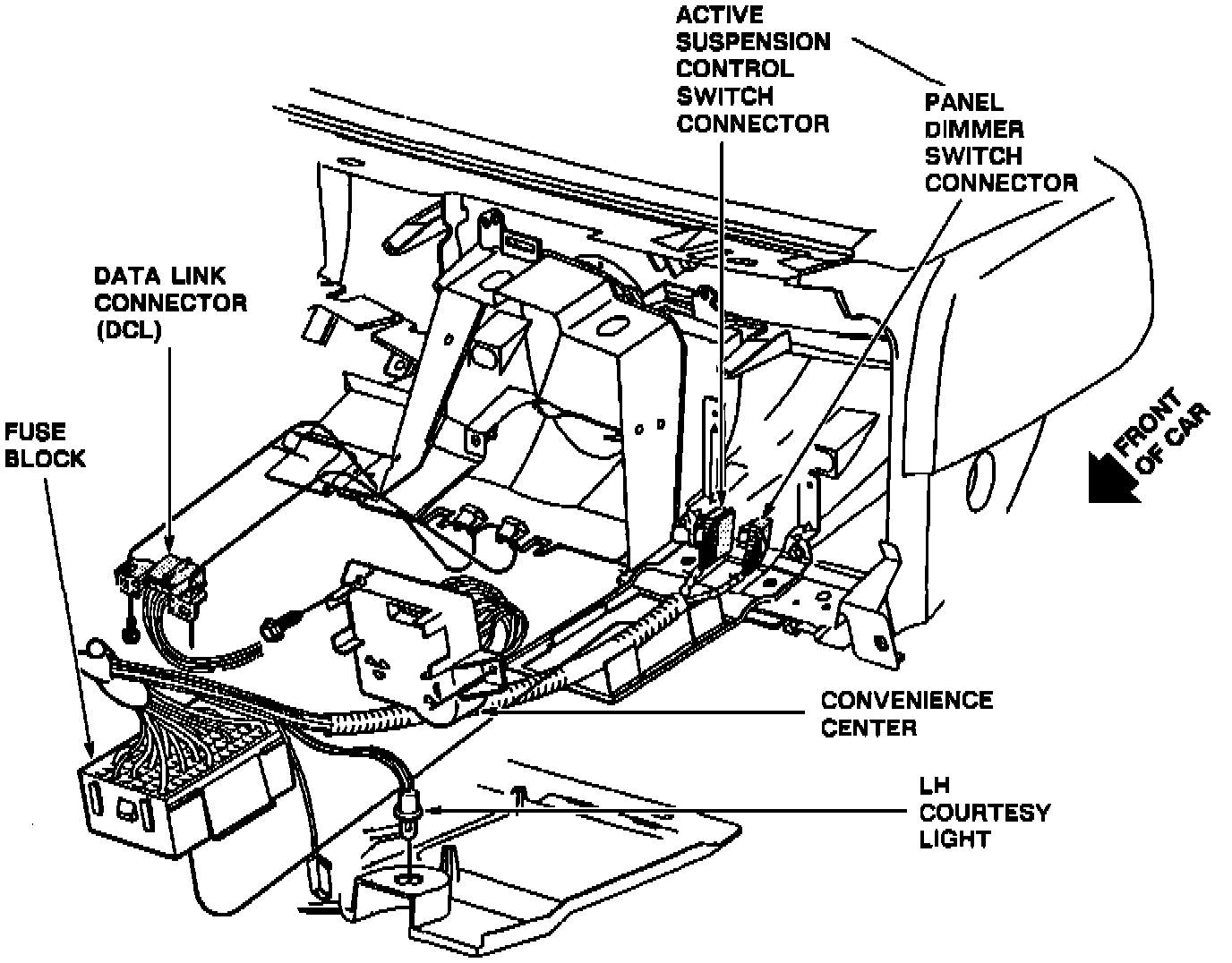 ACTIVE SUSPENSION CONTROL SWITCH CONNECTOR

PANEL DIMMER SWITCH CONNECTOR

DATA LINK CONNECTOR (DCL)

FUSE BLOCK

FRONT OF CAR

CONVENIENCE CENTER

LH COURTESY LIGHT