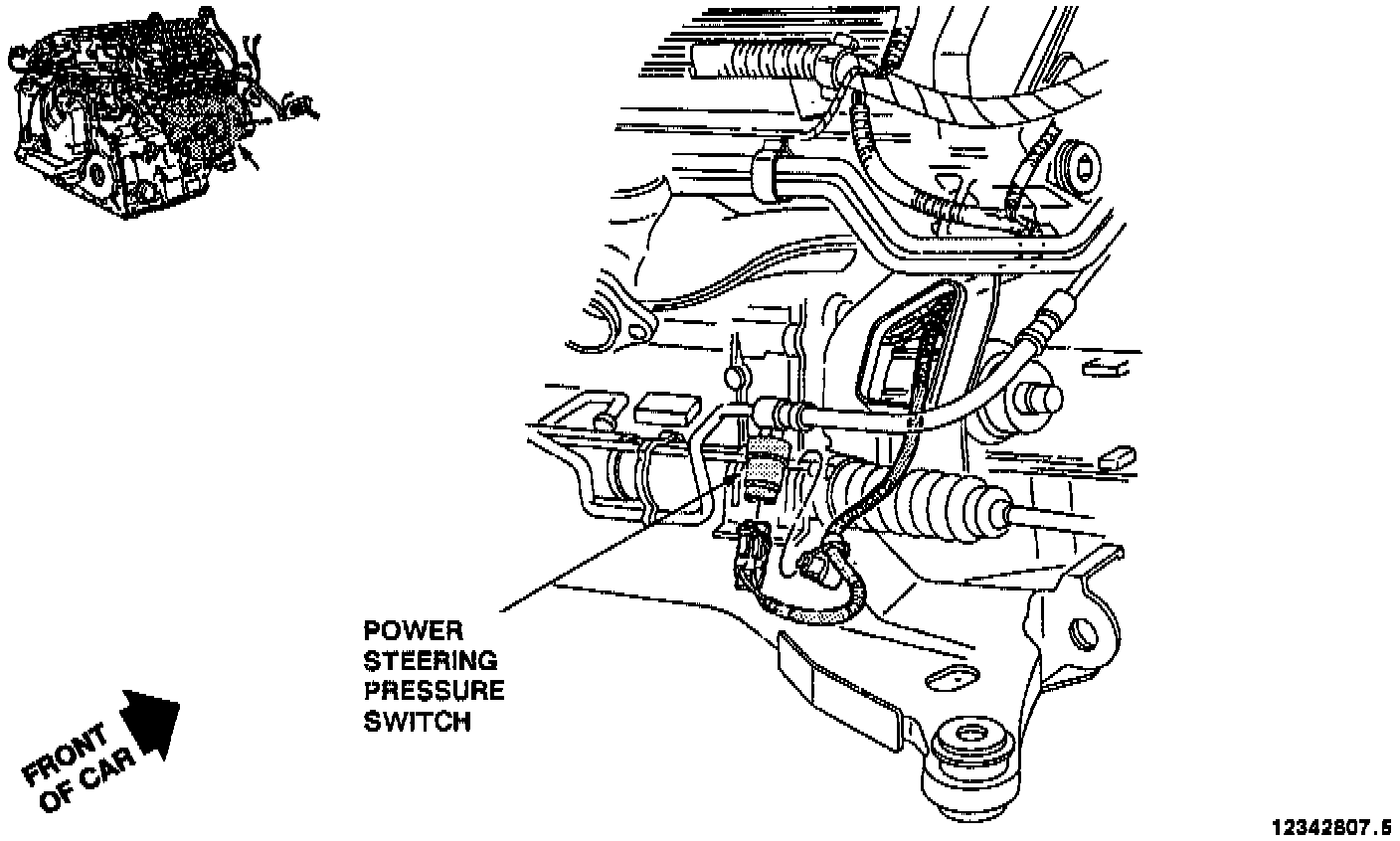 POWER
STEERING
PRESSURE
SWITCH

FRONT
OF CAR

12342807.5