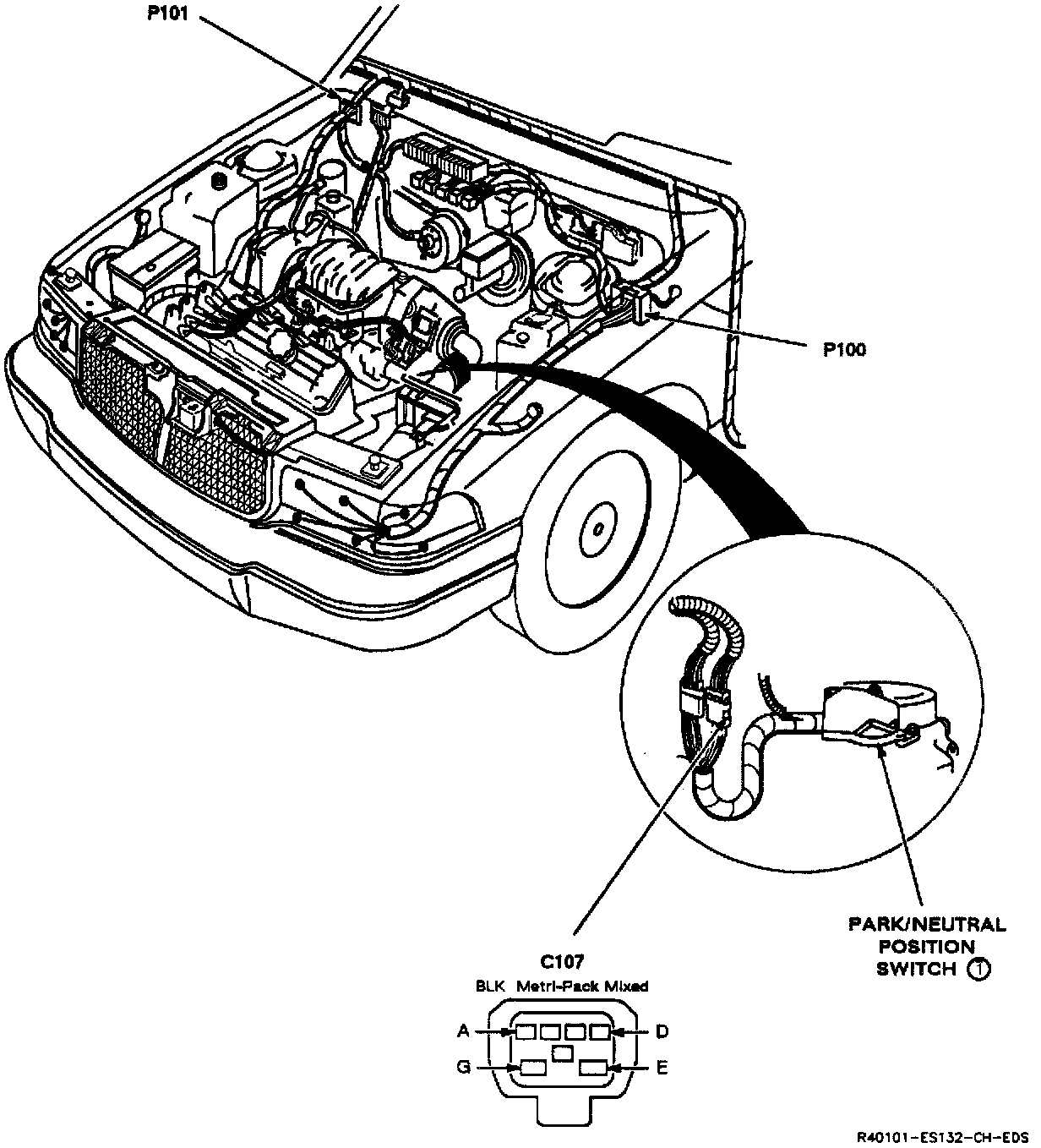 P101

P100

PARK/NEUTRAL POSITION SWITCH ①

C107
BLK Metri-Pack Mixed

A
D
G
E

R40101-ES132-CH-EDS