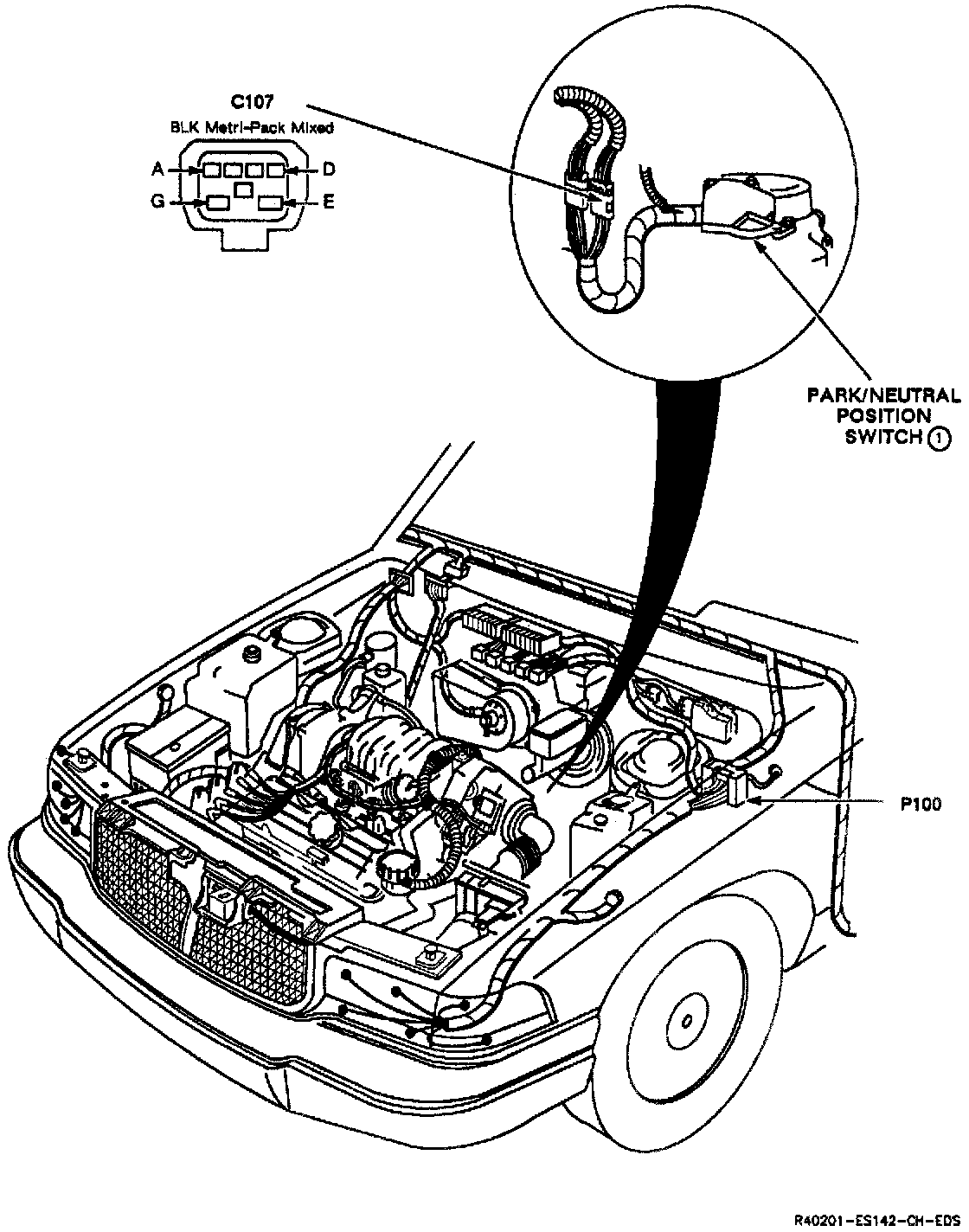 C107
BLK Metri-Pack Mixed
A
D
G
E

PARK/NEUTRAL
POSITION
SWITCH 1

P100

R40201-ES142-CH-EDS