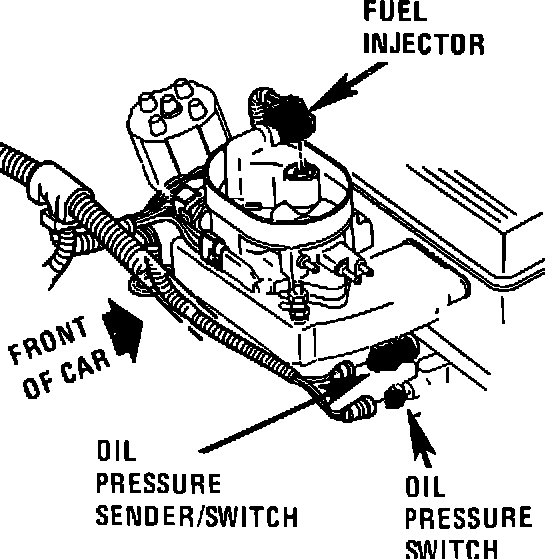 FUEL INJECTOR

FRONT OF CAR

OIL PRESSURE SENDER/SWITCH

OIL PRESSURE SWITCH