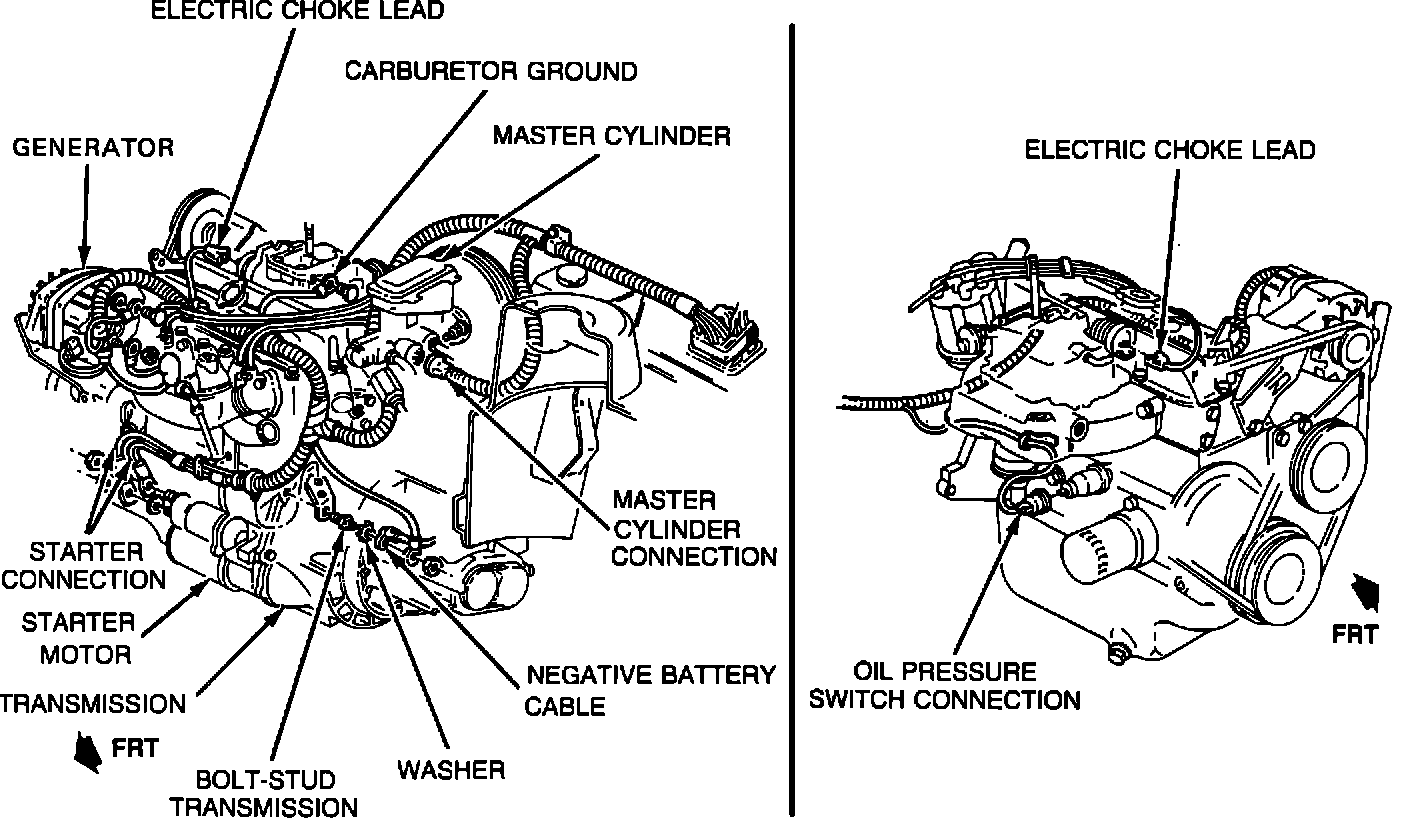 ELECTRIC CHOKE LEAD

CARBURETOR GROUND

MASTER CYLINDER

GENERATOR

MASTER CYLINDER CONNECTION

STARTER CONNECTION

STARTER MOTOR

TRANSMISSION

NEGATIVE BATTERY CABLE

FRT

BOLT-STUD TRANSMISSION

WASHER

ELECTRIC CHOKE LEAD

FRT

OIL PRESSURE SWITCH CONNECTION