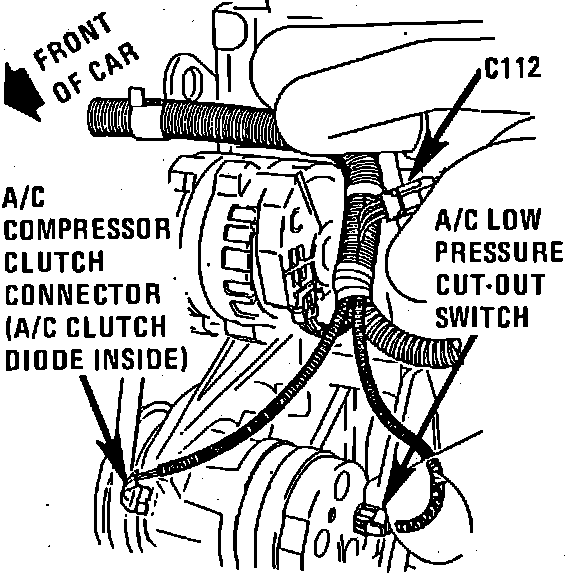 FRONT OF CAR

C112

A/C COMPRESSOR CLUTCH CONNECTOR (A/C CLUTCH DIODE INSIDE)

A/C LOW PRESSURE CUT-OUT SWITCH