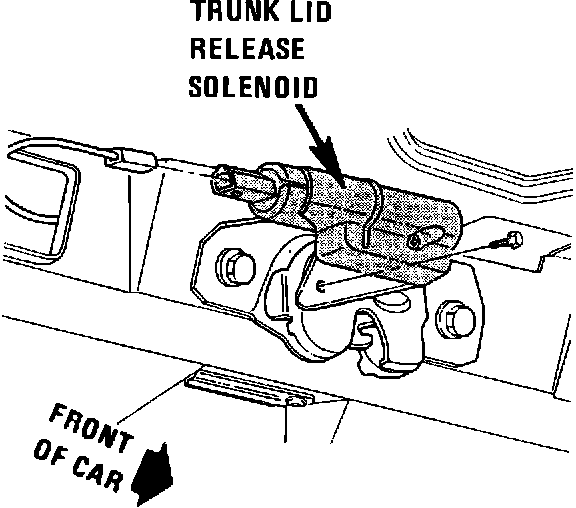 TRUNK LID
RELEASE
SOLENOID

FRONT
OF CAR