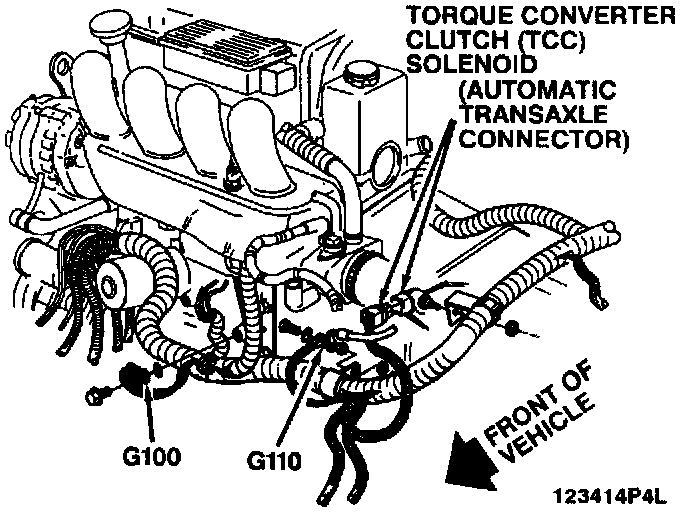 TORQUE CONVERTER CLUTCH (TCC) SOLENOID (AUTOMATIC TRANSAXLE CONNECTOR)

G100

G110

FRONT OF VEHICLE

123414P4L