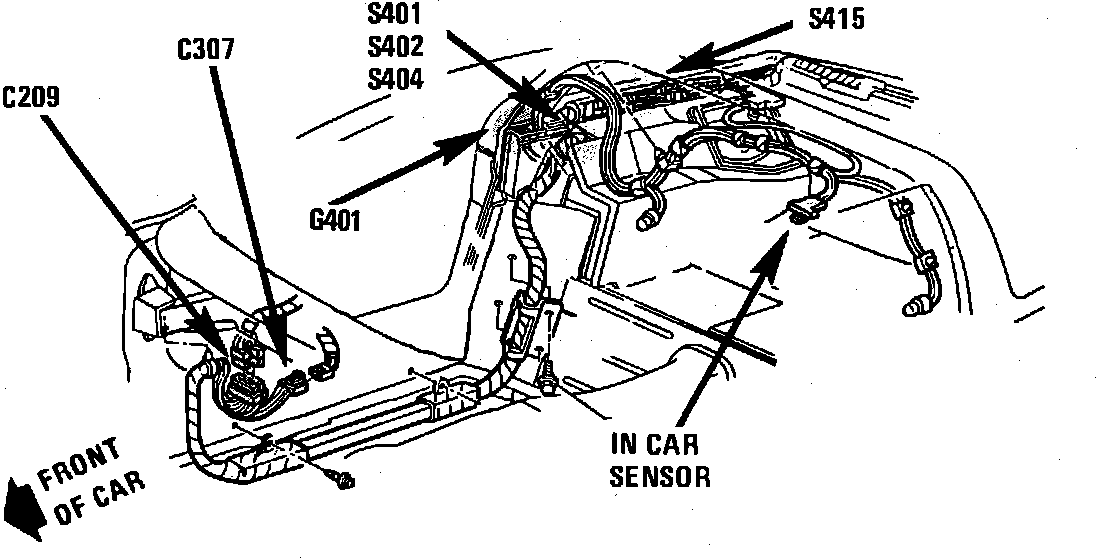 S401
S402
S404

S415

C307

C209

G401

IN CAR
SENSOR

FRONT
OF CAR