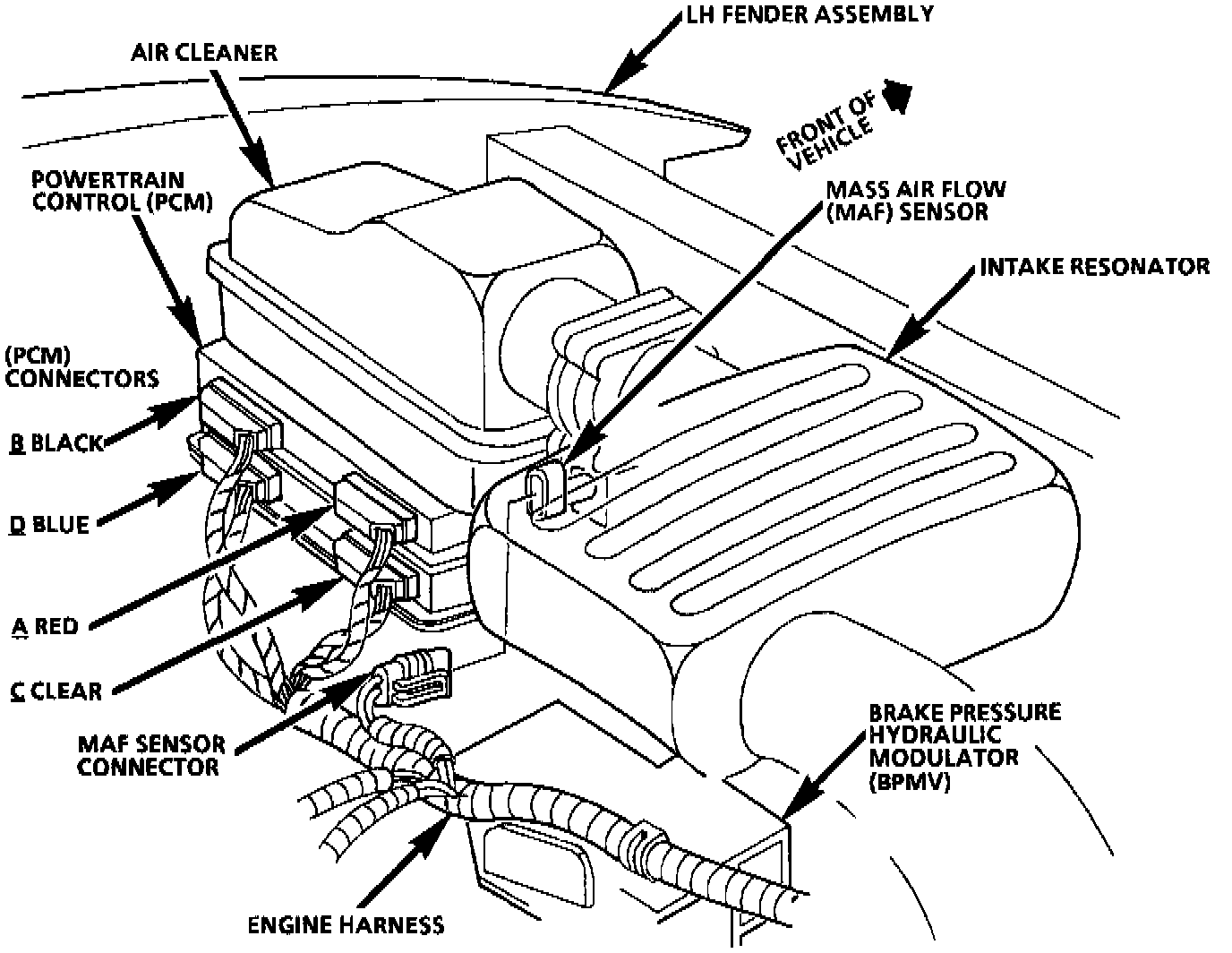 LH FENDER ASSEMBLY

AIR CLEANER

FRONT OF VEHICLE

POWERTRAIN CONTROL (PCM)

MASS AIR FLOW (MAF) SENSOR

INTAKE RESONATOR

(PCM) CONNECTORS

B BLACK

D BLUE

A RED

C CLEAR

MAF SENSOR CONNECTOR

BRAKE PRESSURE HYDRAULIC MODULATOR (BPMV)

ENGINE HARNESS