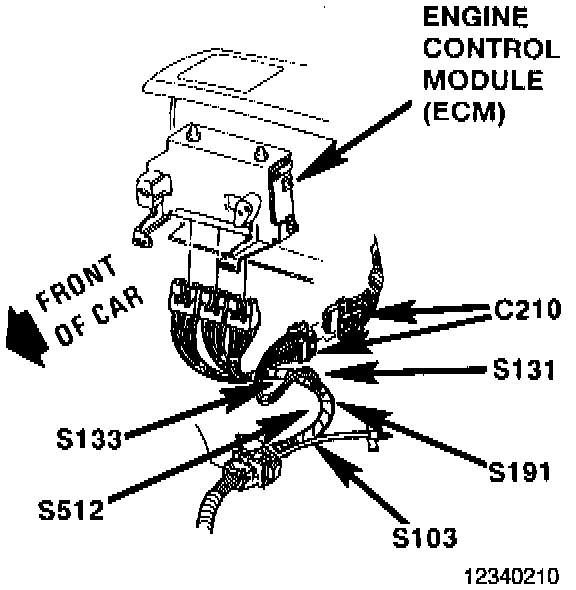 ENGINE CONTROL MODULE (ECM)

FRONT OF CAR

C210

S131

S133

S191

S512

S103

12340210