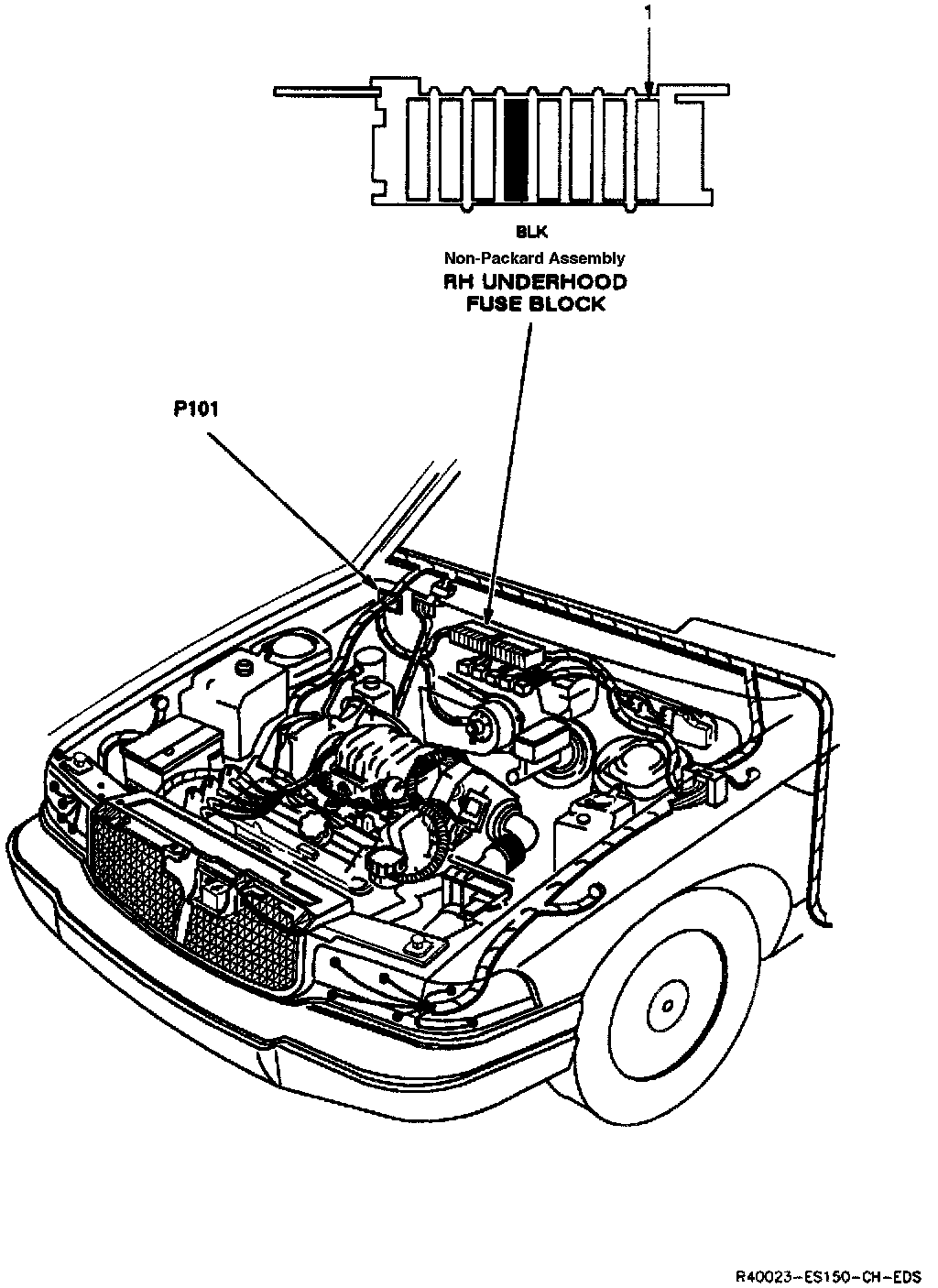 1

BLK
Non-Packard Assembly
RH UNDERHOOD
FUSE BLOCK

P101

R40023-ES150-CH-EDS