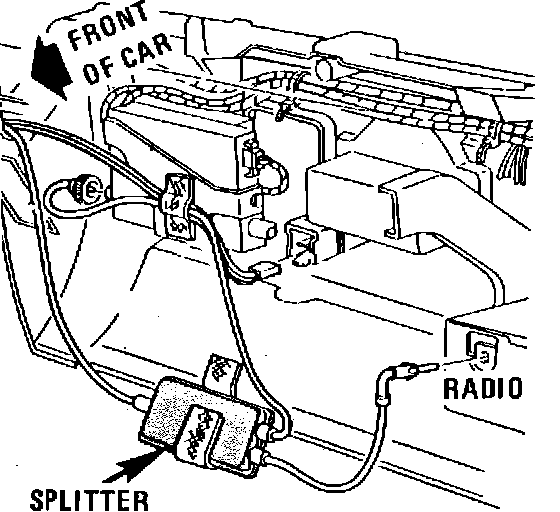 FRONT OF CAR

RADIO

SPLITTER