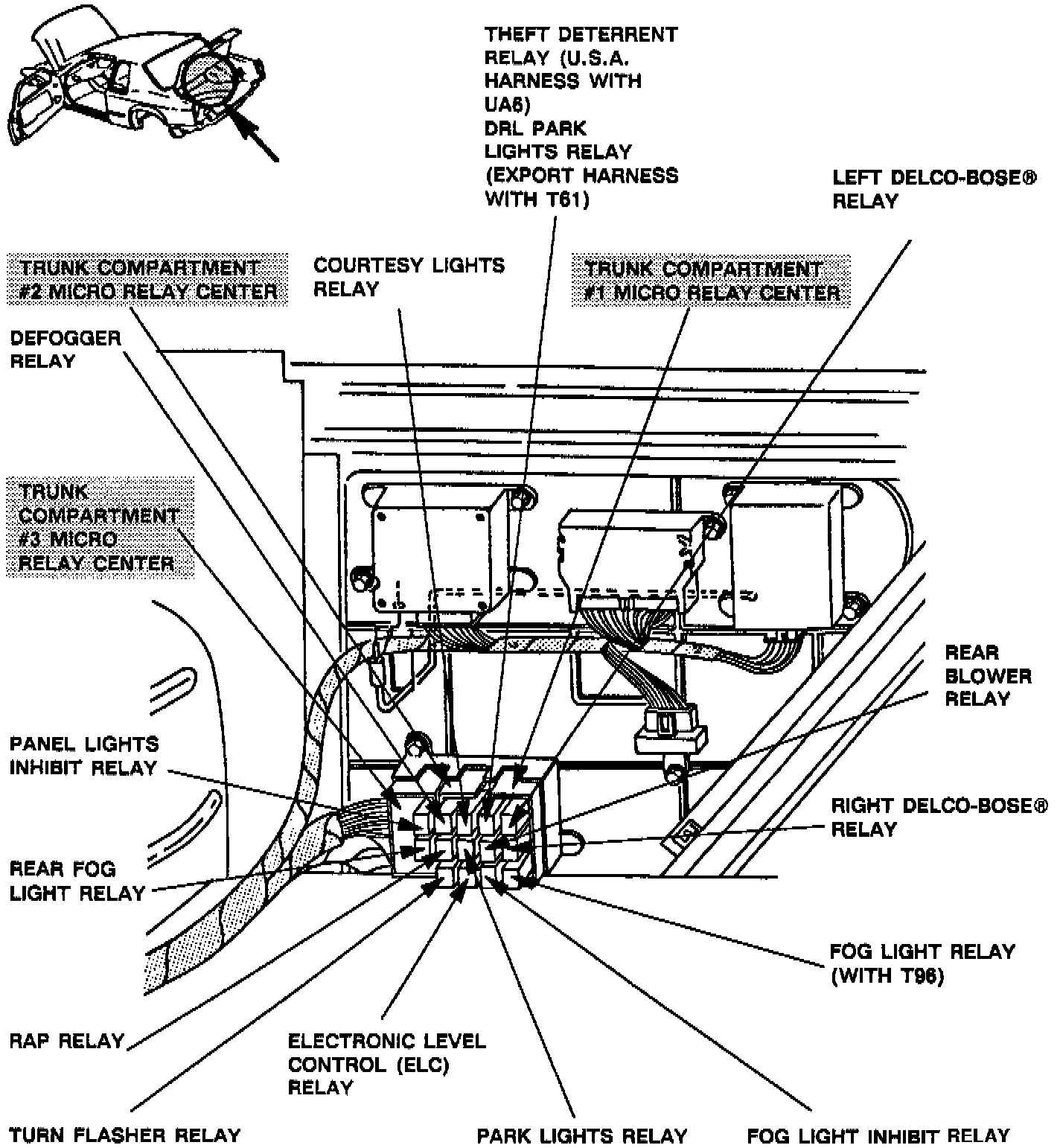 THEFT DETERRENT RELAY (U.S.A. HARNESS WITH UA6)
DRL PARK LIGHTS RELAY (EXPORT HARNESS WITH T61)

LEFT DELCO-BOSE® RELAY

TRUNK COMPARTMENT #2 MICRO RELAY CENTER

COURTESY LIGHTS RELAY

TRUNK COMPARTMENT #1 MICRO RELAY CENTER

DEFOGGER RELAY

TRUNK COMPARTMENT #3 MICRO RELAY CENTER

REAR BLOWER RELAY

PANEL LIGHTS INHIBIT RELAY

RIGHT DELCO-BOSE® RELAY

REAR FOG LIGHT RELAY

FOG LIGHT RELAY (WITH T96)

RAP RELAY

ELECTRONIC LEVEL CONTROL (ELC) RELAY

TURN FLASHER RELAY

PARK LIGHTS RELAY

FOG LIGHT INHIBIT RELAY