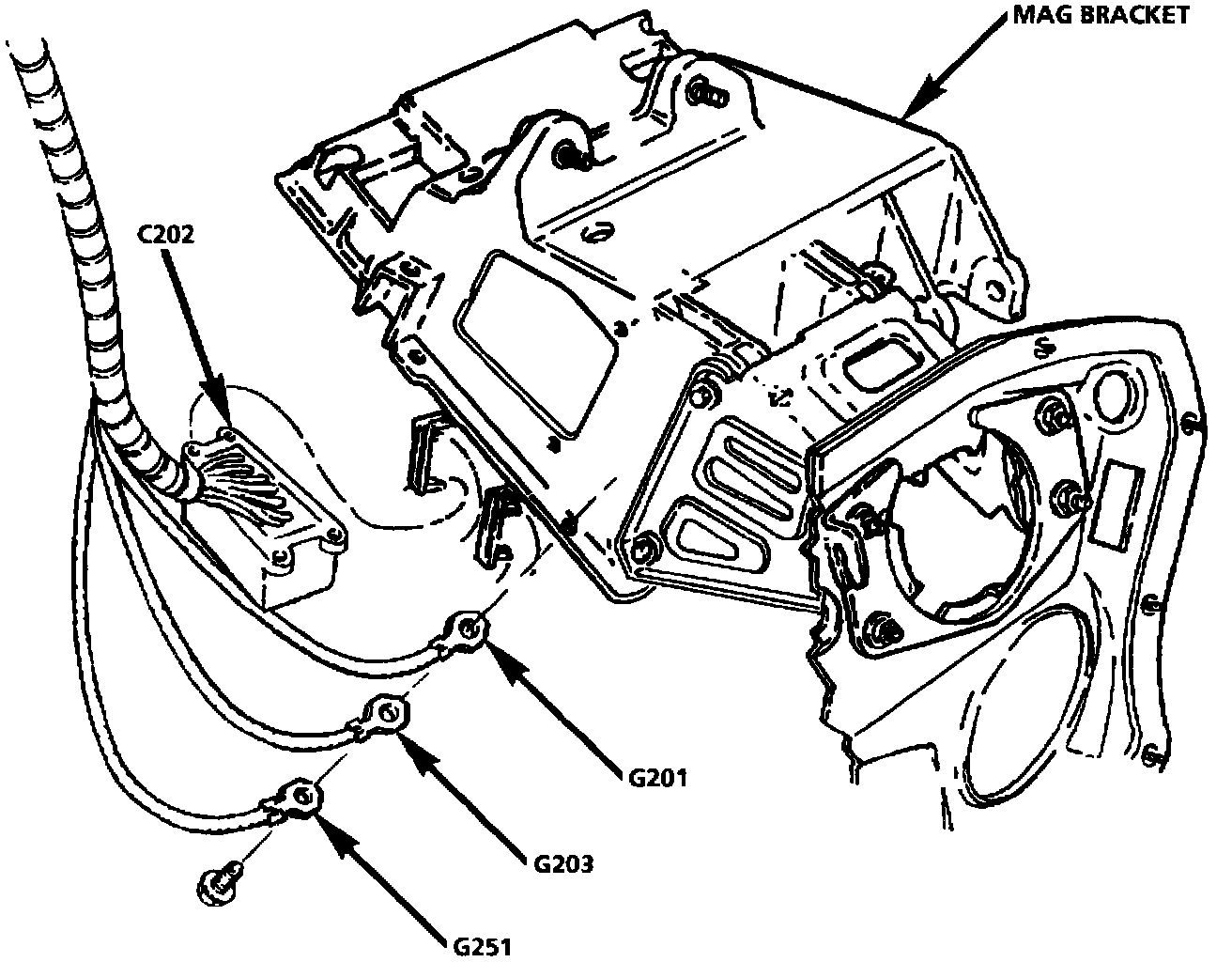 MAG BRACKET

C202

G201

G203

G251