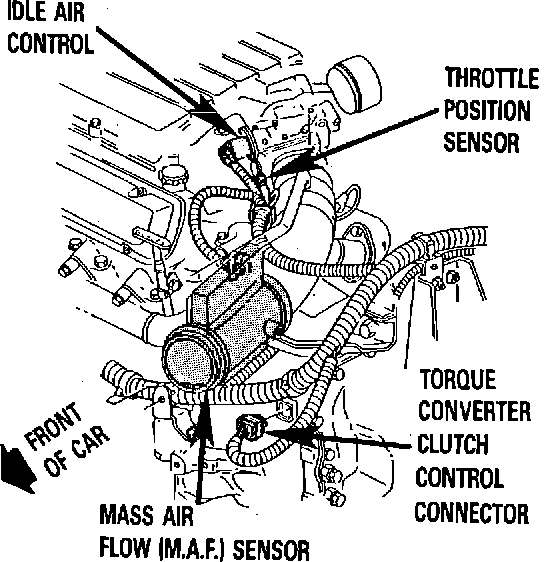 IDLE AIR CONTROL

THROTTLE POSITION SENSOR

TORQUE CONVERTER CLUTCH CONTROL CONNECTOR

FRONT OF CAR

MASS AIR FLOW (M.A.F.) SENSOR