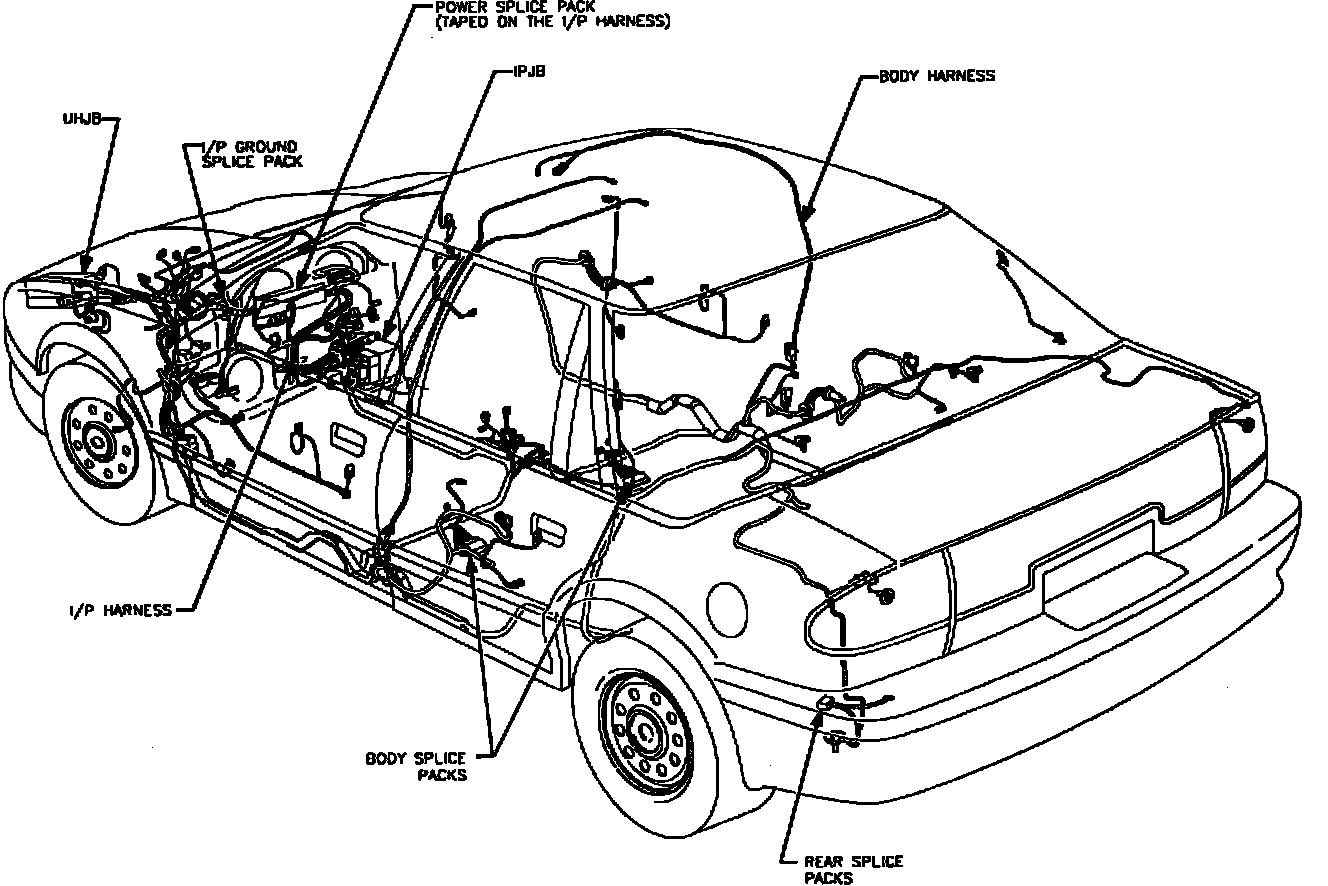 POWER SPLICE PACK
(TAPED ON THE I/P HARNESS)

IPJB

BODY HARNESS

UHJB

I/P GROUND
SPLICE PACK

I/P HARNESS

BODY SPLICE
PACKS

REAR SPLICE
PACKS