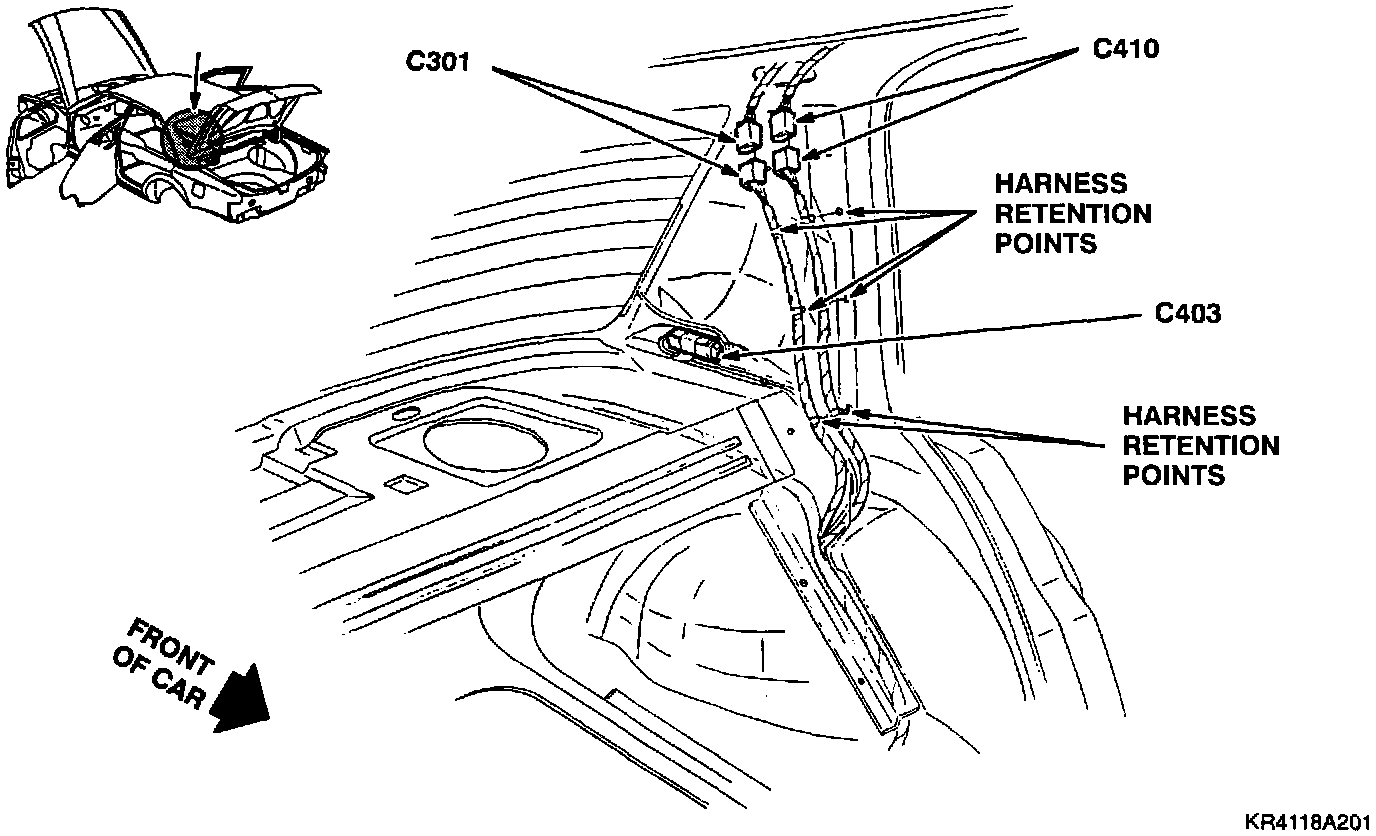 C301

C410

HARNESS RETENTION POINTS

C403

HARNESS RETENTION POINTS

FRONT OF CAR

KR4118A201