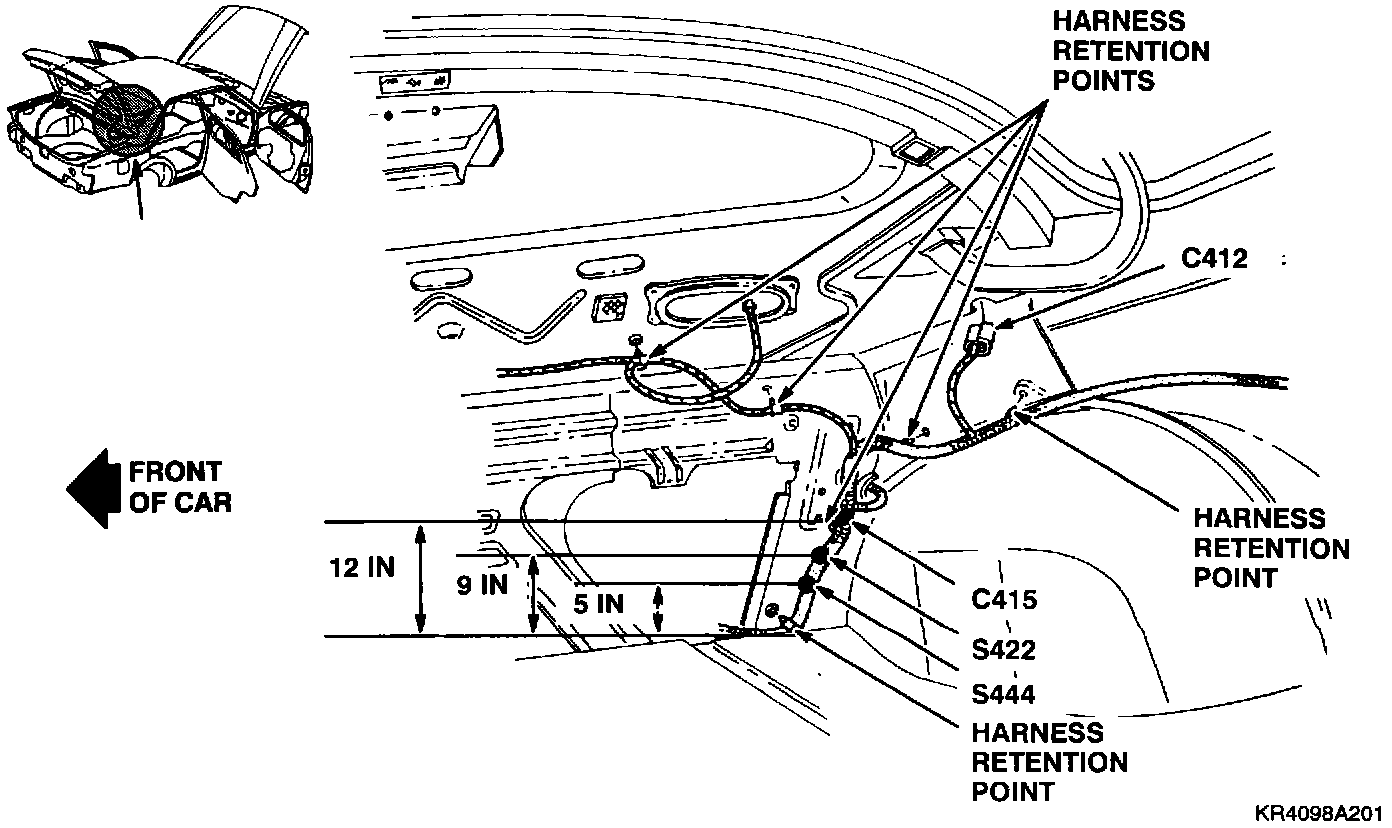 HARNESS RETENTION POINTS

C412

FRONT OF CAR

HARNESS RETENTION POINT

12 IN

9 IN

5 IN

C415

S422

S444

HARNESS RETENTION POINT

KR4098A201