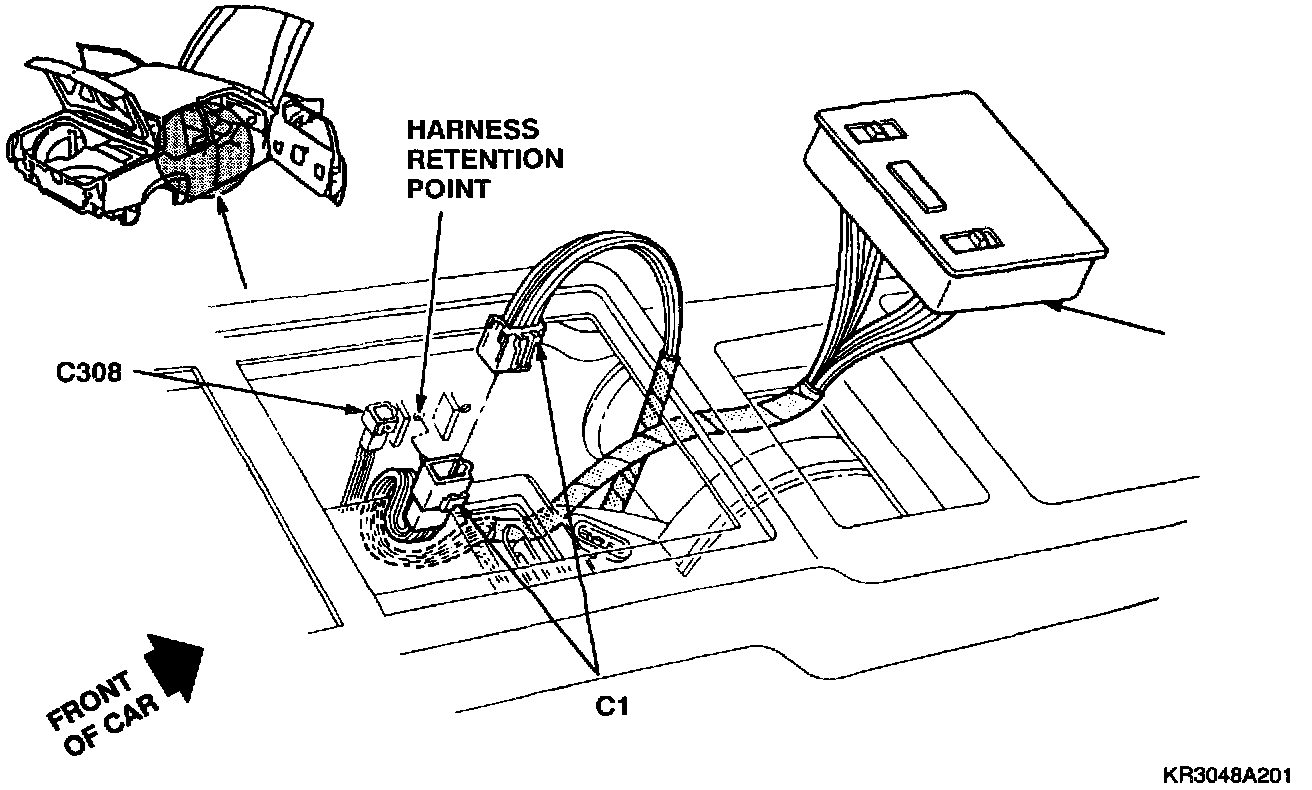 HARNESS RETENTION POINT

C308

C1

FRONT OF CAR

KR3048A201