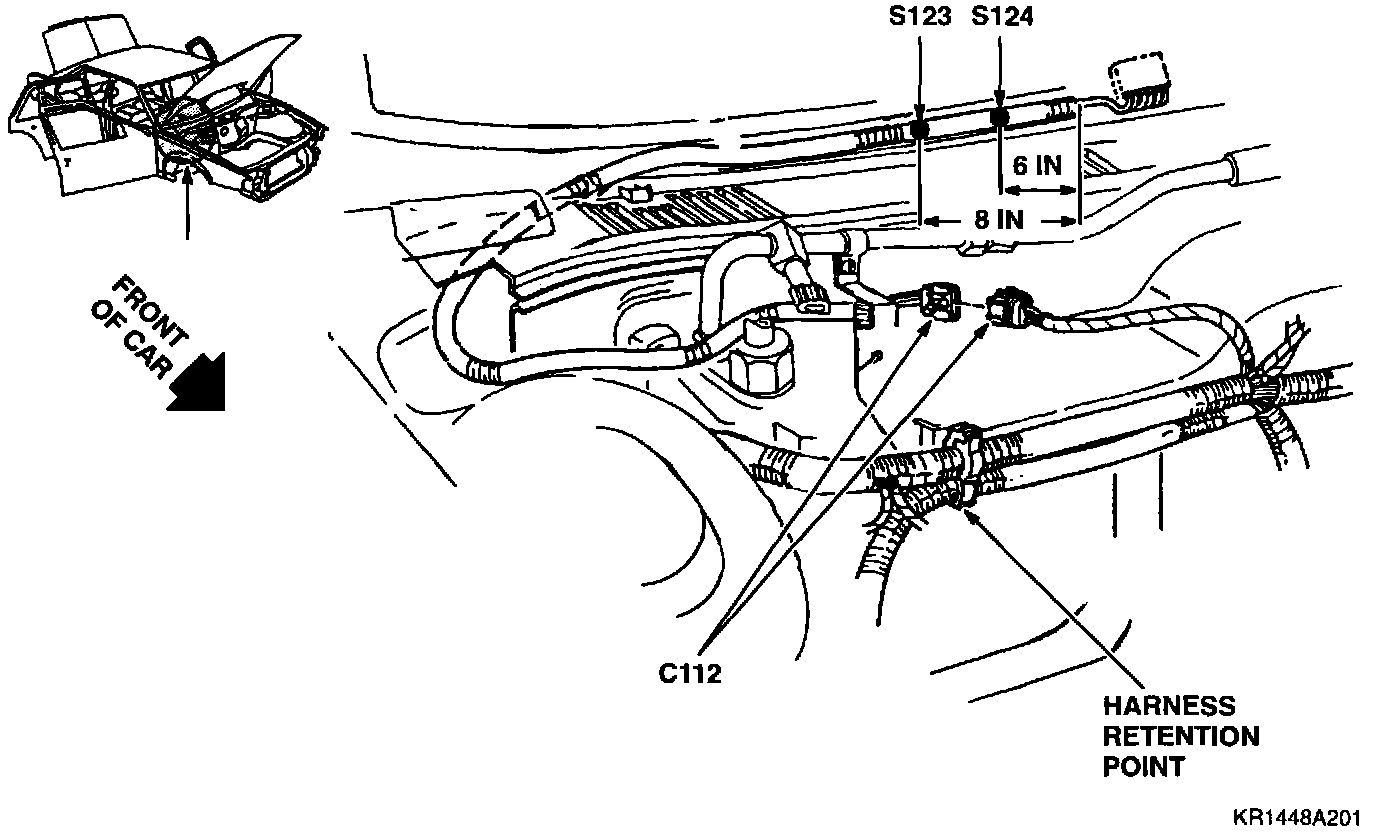 S123 S124

6 IN

8 IN

FRONT OF CAR

C112

HARNESS RETENTION POINT

KR1448A201