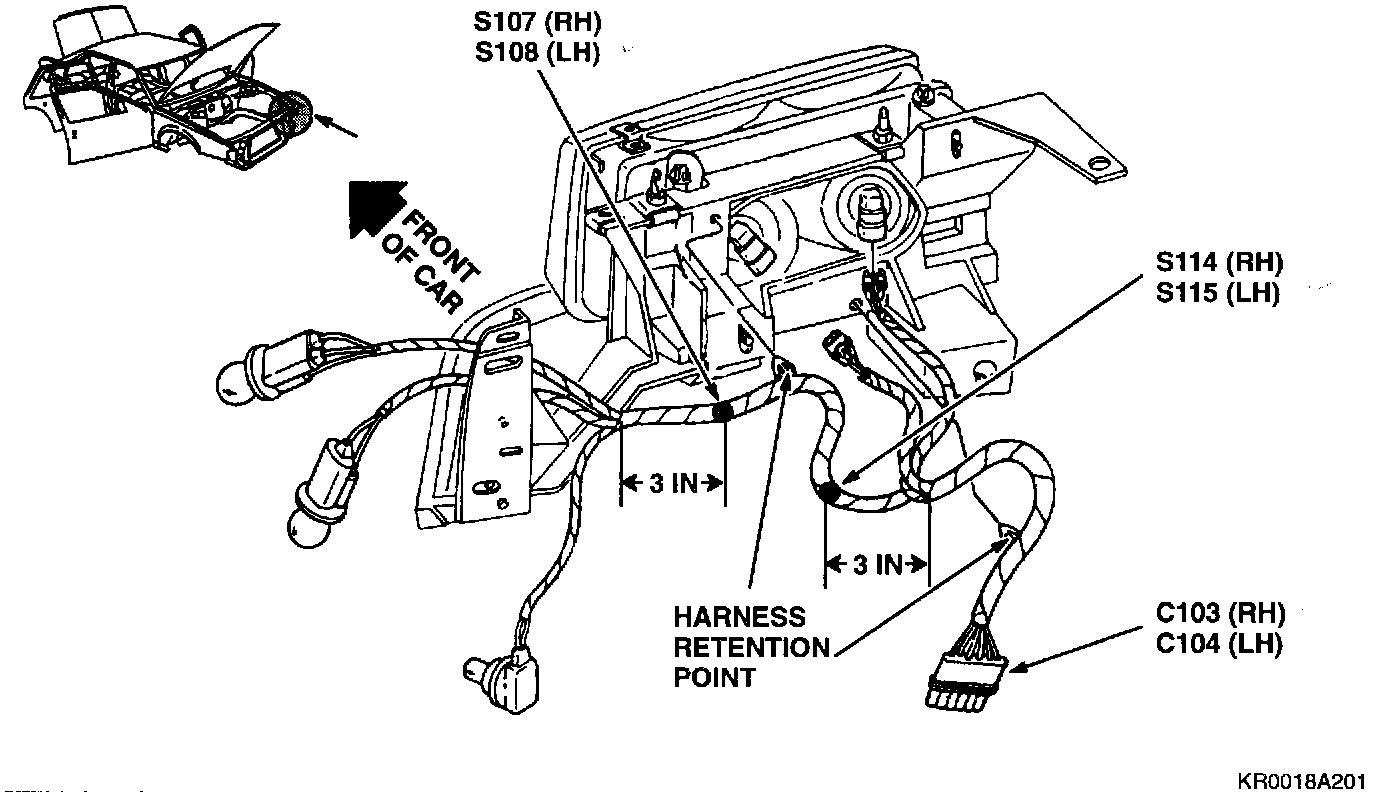 S107 (RH)
S108 (LH)

FRONT OF CAR

S114 (RH)
S115 (LH)

3 IN

3 IN

HARNESS RETENTION POINT

C103 (RH)
C104 (LH)

KR0018A201