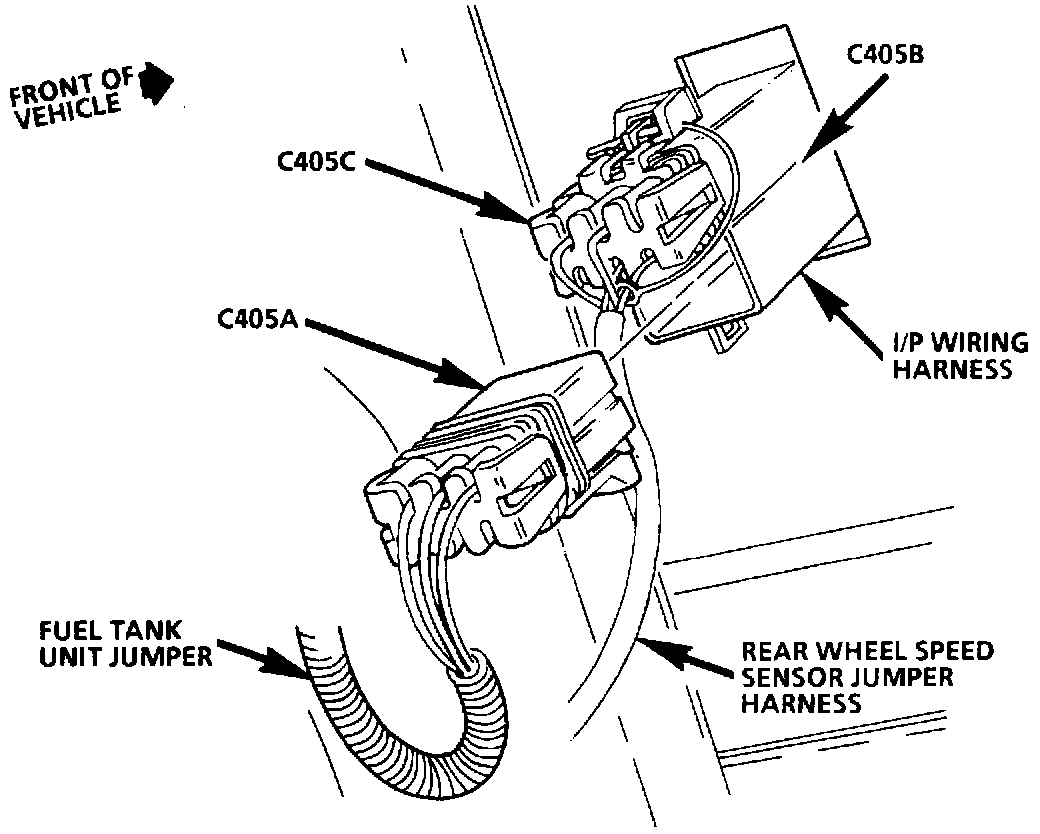 FRONT OF VEHICLE

C405B

C405C

C405A

I/P WIRING HARNESS

FUEL TANK UNIT JUMPER

REAR WHEEL SPEED SENSOR JUMPER HARNESS