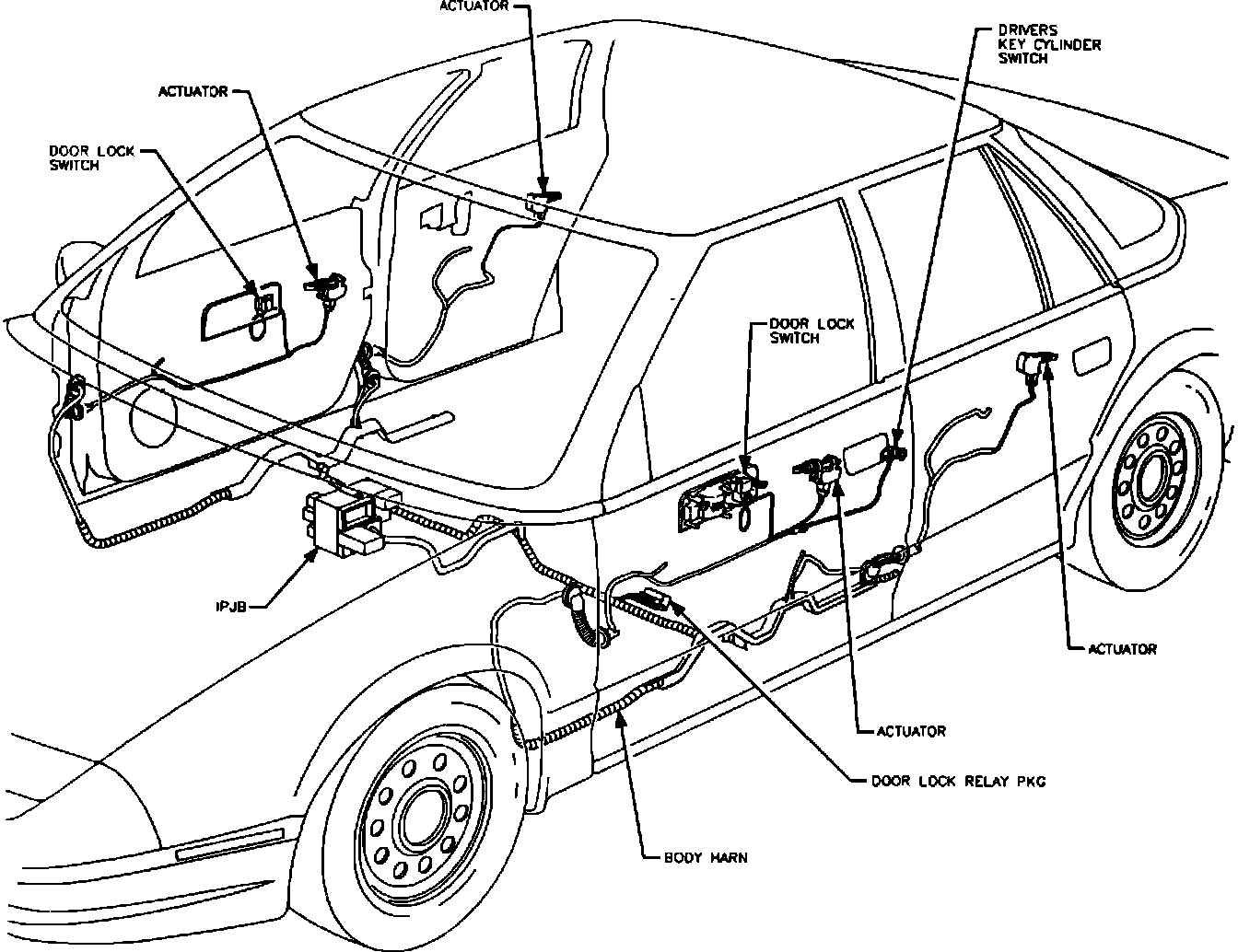 ACTUATOR

DRIVERS KEY CYLINDER SWITCH

ACTUATOR

DOOR LOCK SWITCH

DOOR LOCK SWITCH

IPJB

ACTUATOR

ACTUATOR

DOOR LOCK RELAY PKG

BODY HARN