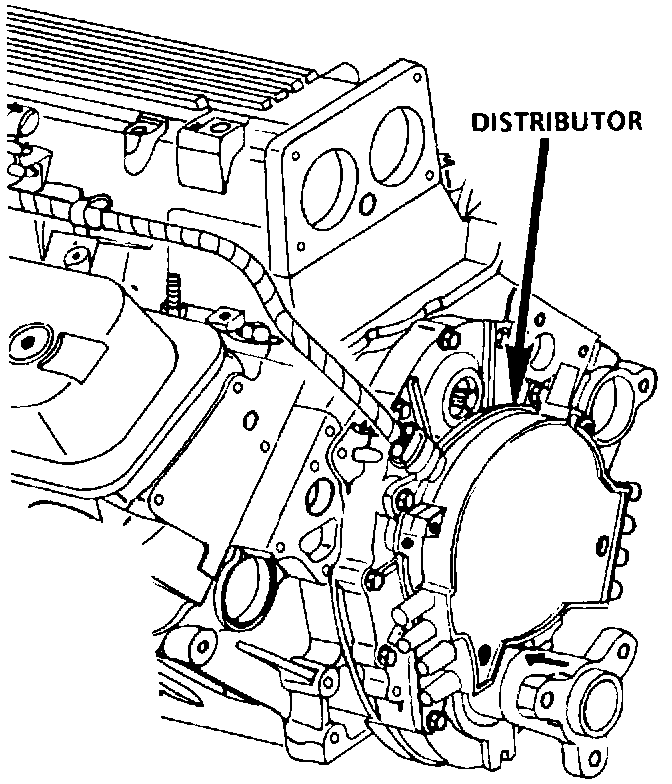 DISTRIBUTOR