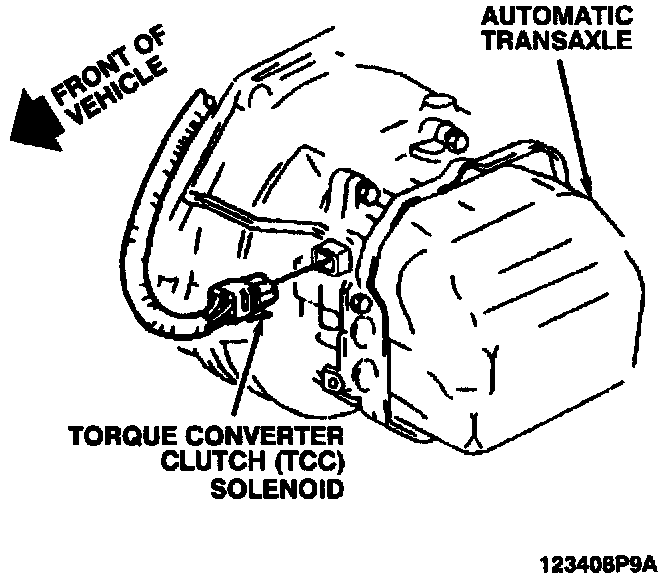 FRONT OF VEHICLE

AUTOMATIC TRANSAXLE

TORQUE CONVERTER CLUTCH (TCC) SOLENOID

123406P9A