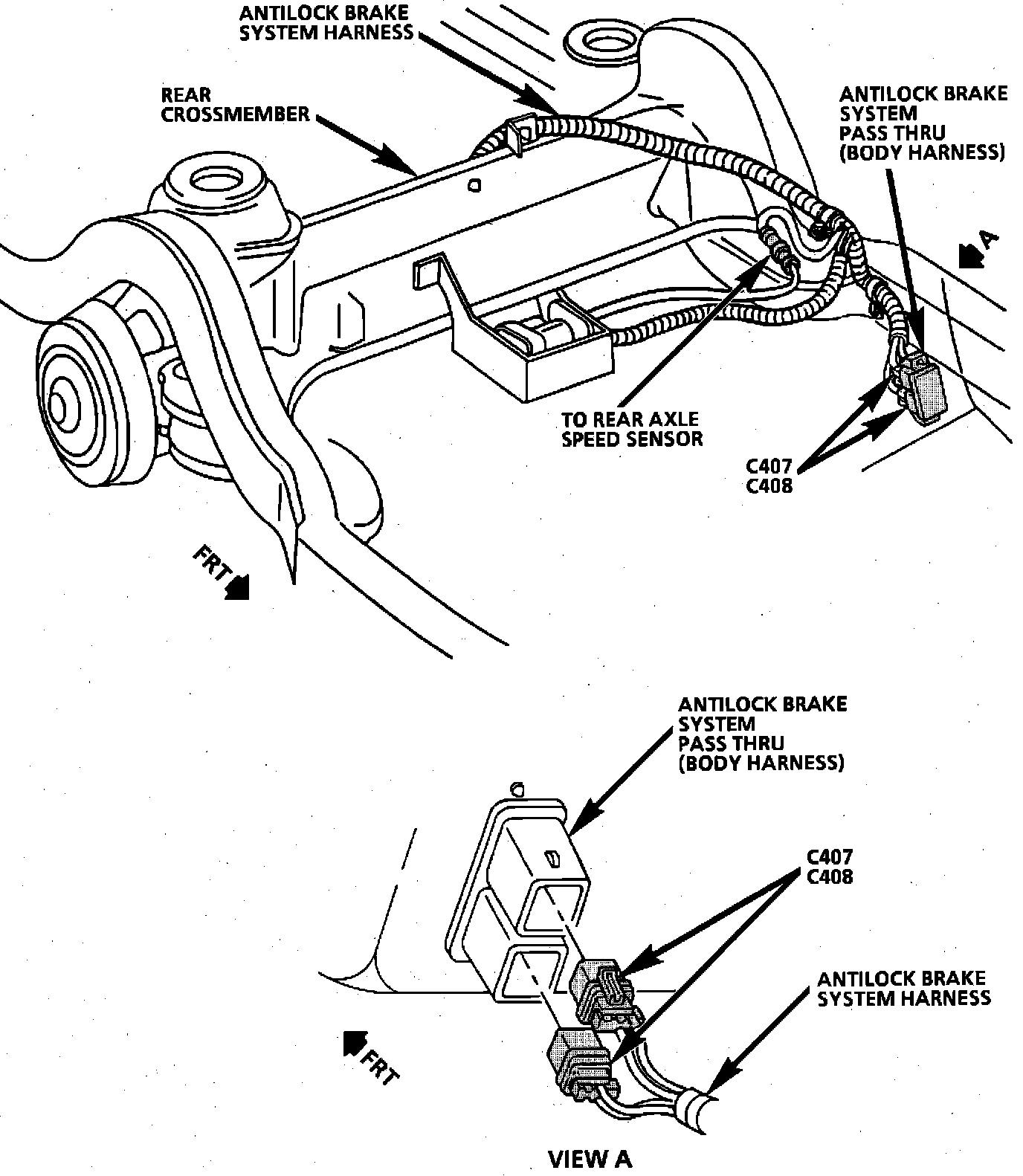 ANTILOCK BRAKE SYSTEM HARNESS

REAR CROSSMEMBER

ANTILOCK BRAKE SYSTEM PASS THRU (BODY HARNESS)

A

TO REAR AXLE SPEED SENSOR

C407
C408

FRT

ANTILOCK BRAKE SYSTEM PASS THRU (BODY HARNESS)

C407
C408

ANTILOCK BRAKE SYSTEM HARNESS

FRT

VIEW A