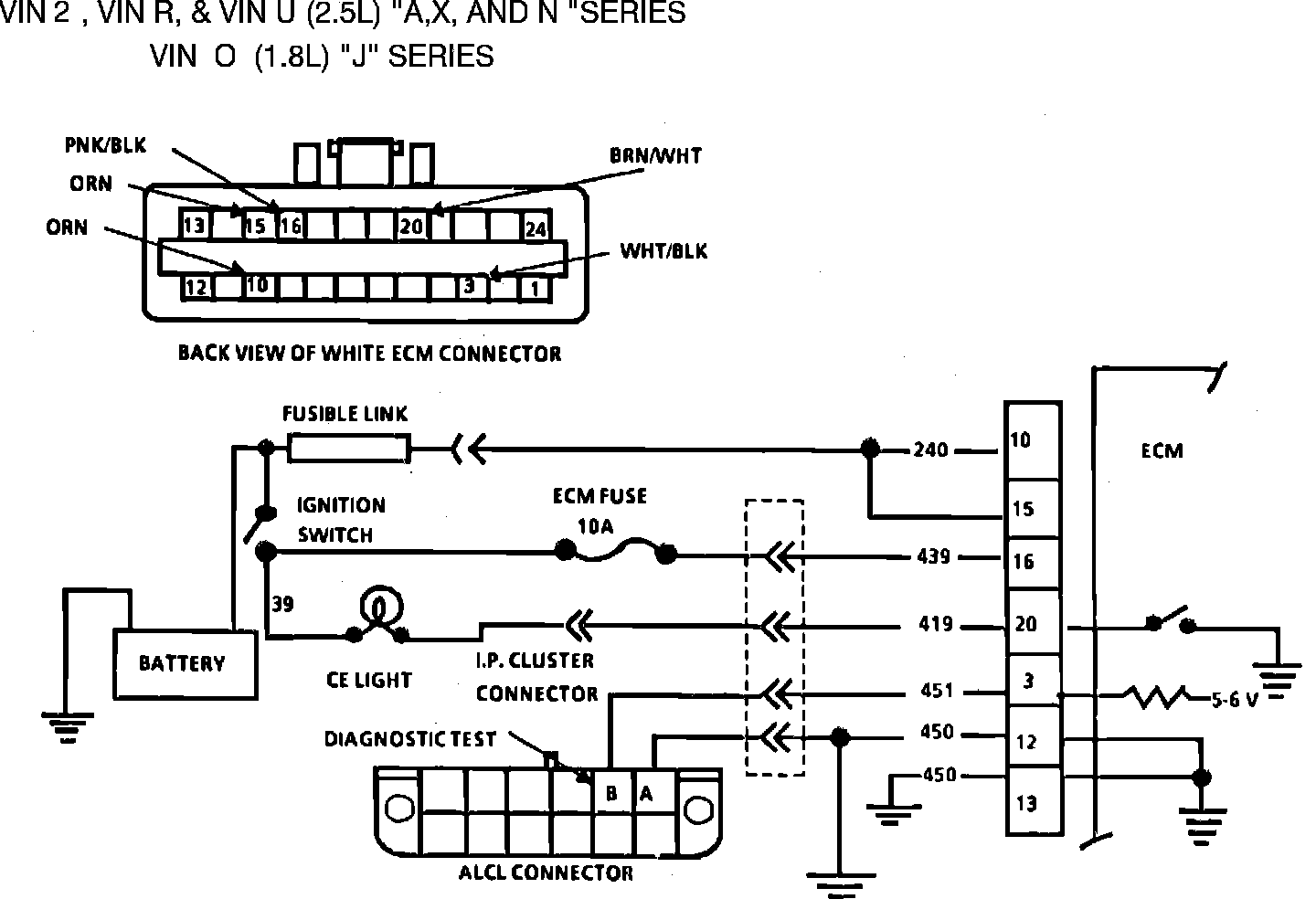 VIN 2 , VIN R, & VIN U (2.5L) "A,X, AND N "SERIES
VIN O (1.8L) "J" SERIES

PNK/BLK
ORN
ORN
BRN/WHT
WHT/BLK
13 15 16 20 24
12 10 3 1
BACK VIEW OF WHITE ECM CONNECTOR

FUSIBLE LINK
IGNITION SWITCH
ECM FUSE 10A
39
BATTERY
CE LIGHT
I.P. CLUSTER CONNECTOR
DIAGNOSTIC TEST
B A
ALCL CONNECTOR
240
439
419
451
450
450
10
15
16
20
3
12
13
ECM
5-6 V