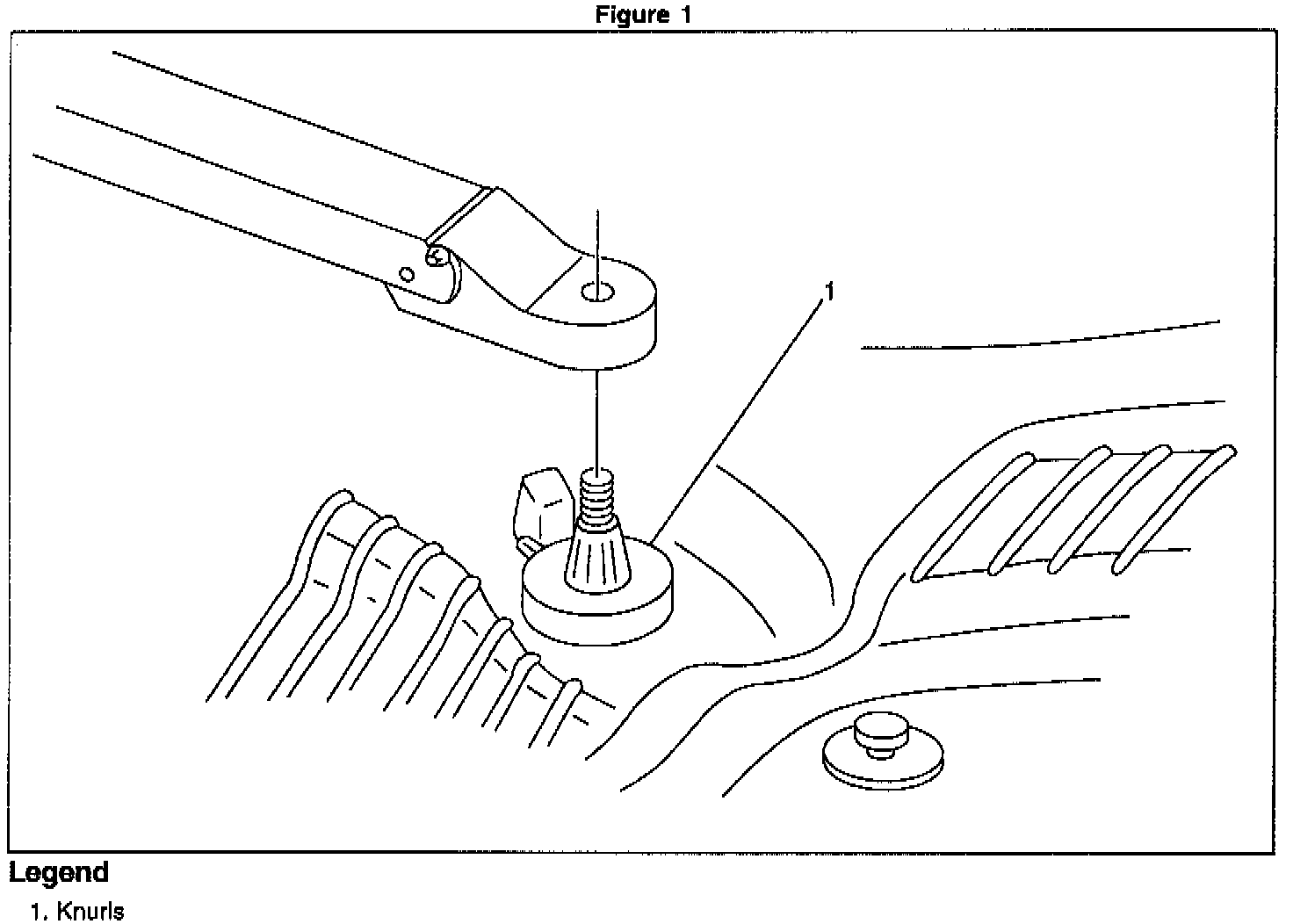 Figure 1

1

Legend

1. Knurls