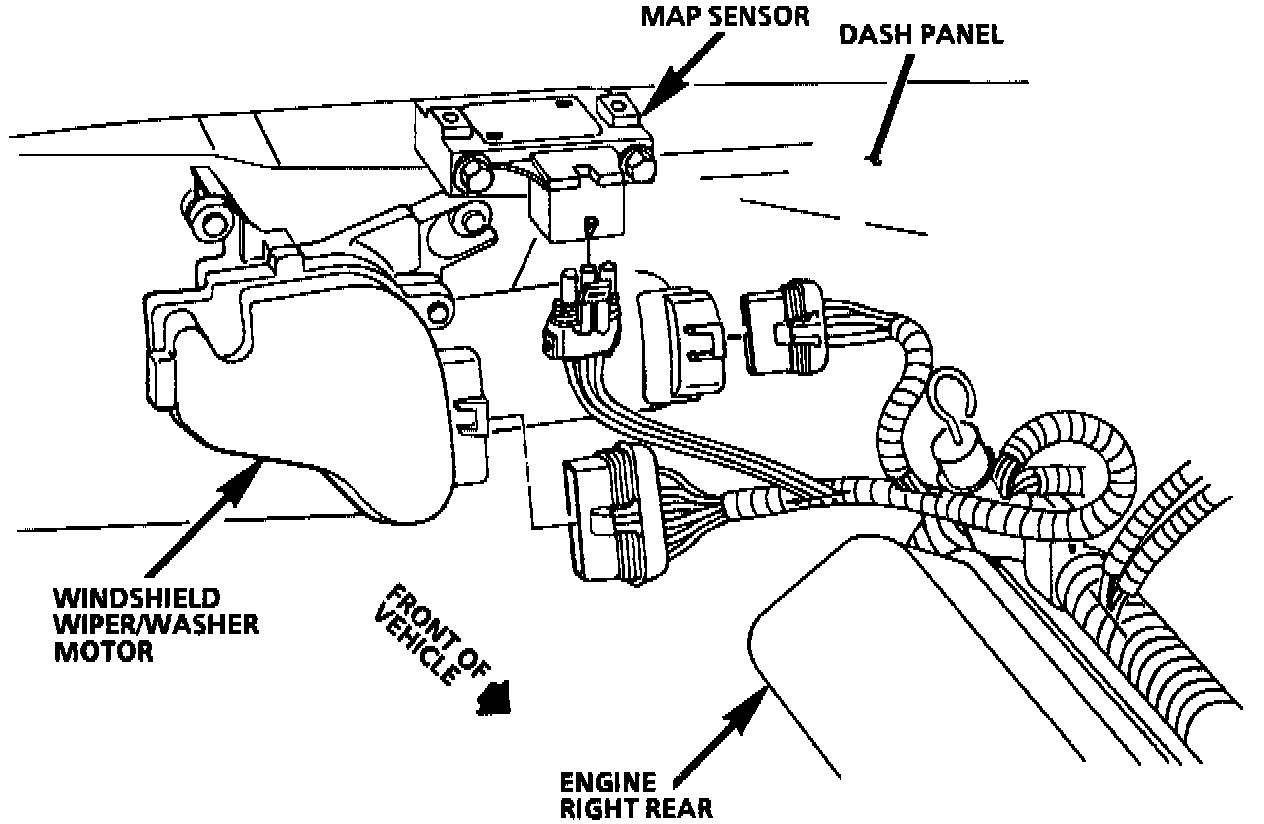 MAP SENSOR

DASH PANEL

WINDSHIELD WIPER/WASHER MOTOR

FRONT OF VEHICLE

ENGINE RIGHT REAR