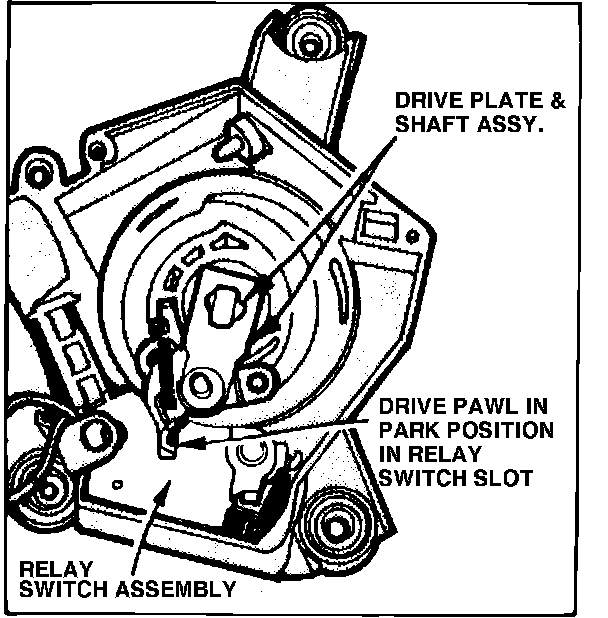 DRIVE PLATE & SHAFT ASSY.

DRIVE PAWL IN PARK POSITION IN RELAY SWITCH SLOT

RELAY SWITCH ASSEMBLY