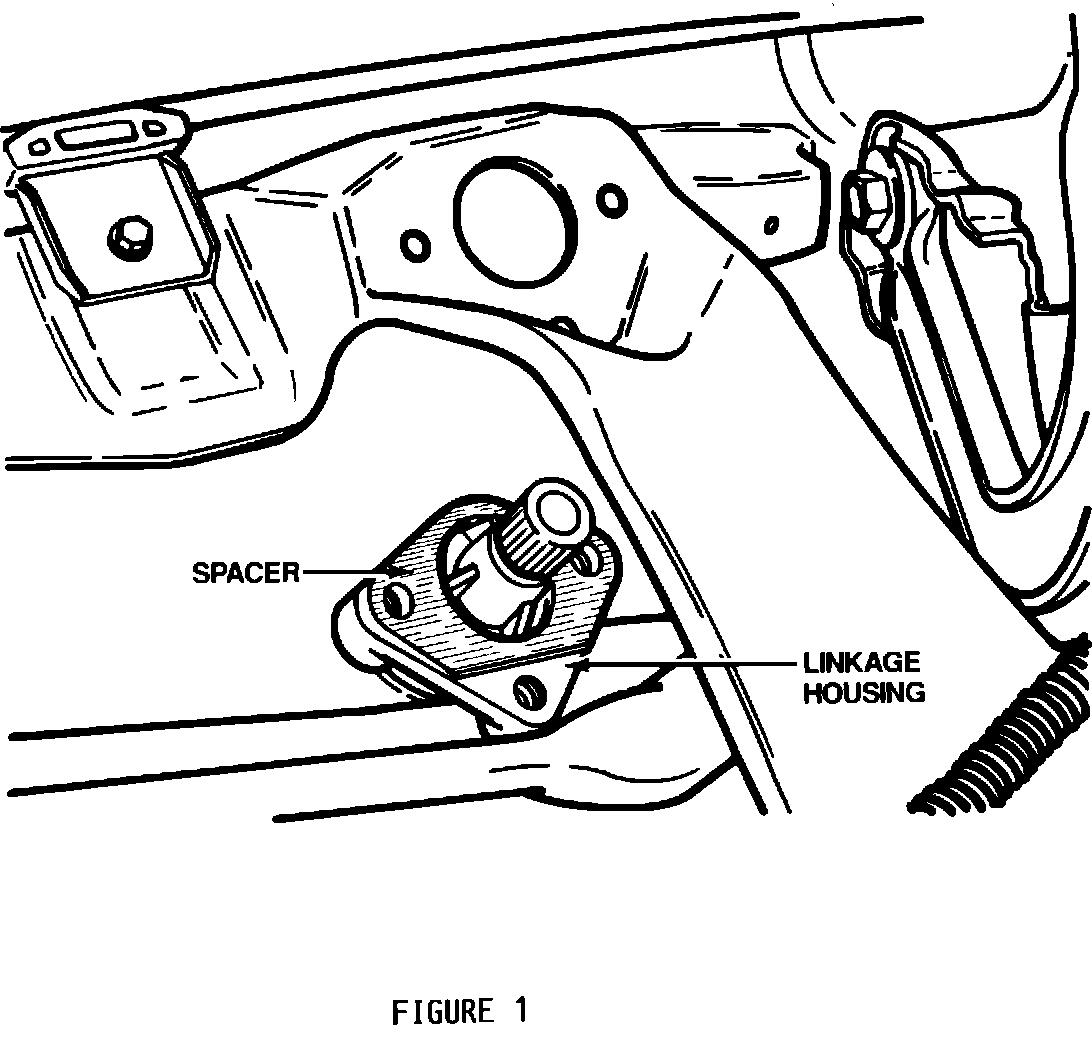 SPACER

LINKAGE HOUSING

FIGURE 1