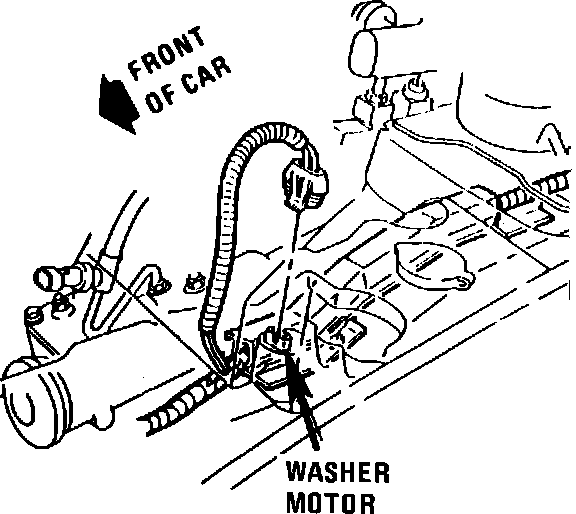 FRONT OF CAR

WASHER MOTOR