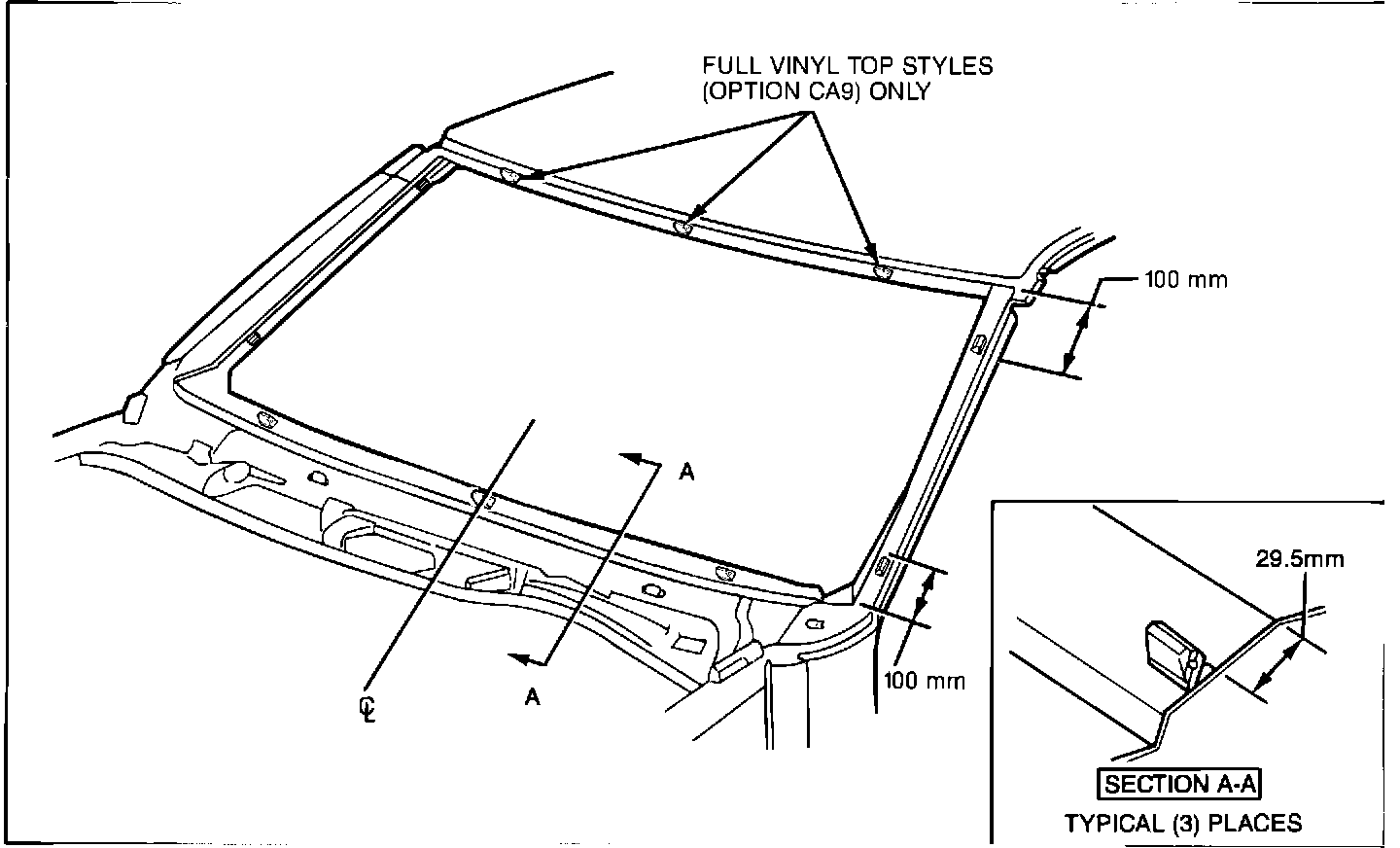 FULL VINYL TOP STYLES
(OPTION CA9) ONLY

100 mm

A

A

℄

100 mm

29.5mm

SECTION A-A
TYPICAL (3) PLACES