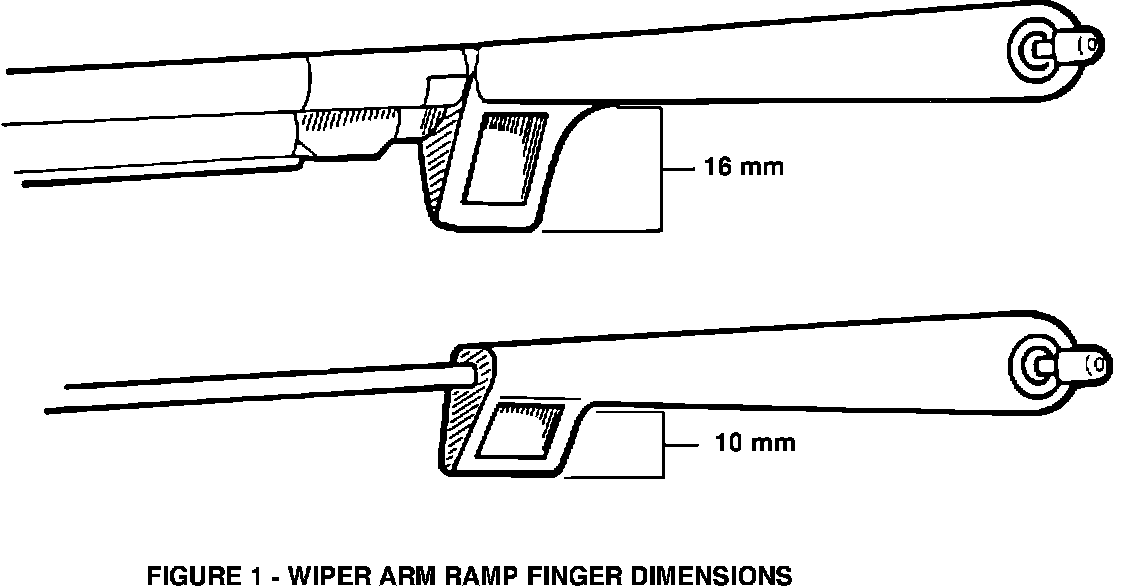 16 mm

10 mm

FIGURE 1 - WIPER ARM RAMP FINGER DIMENSIONS