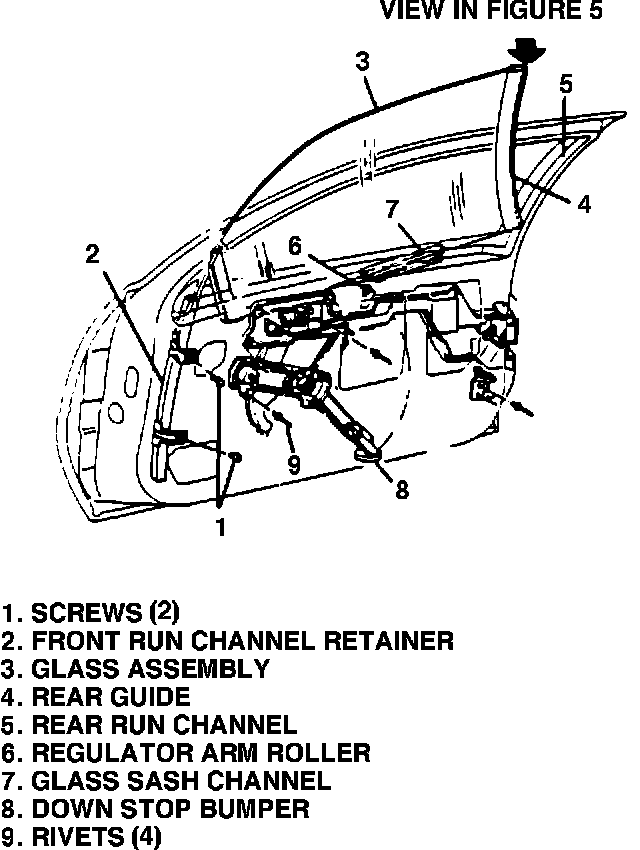 VIEW IN FIGURE 5

3
5
4
7
6
2
9
8
1

1. SCREWS (2)
2. FRONT RUN CHANNEL RETAINER
3. GLASS ASSEMBLY
4. REAR GUIDE
5. REAR RUN CHANNEL
6. REGULATOR ARM ROLLER
7. GLASS SASH CHANNEL
8. DOWN STOP BUMPER
9. RIVETS (4)