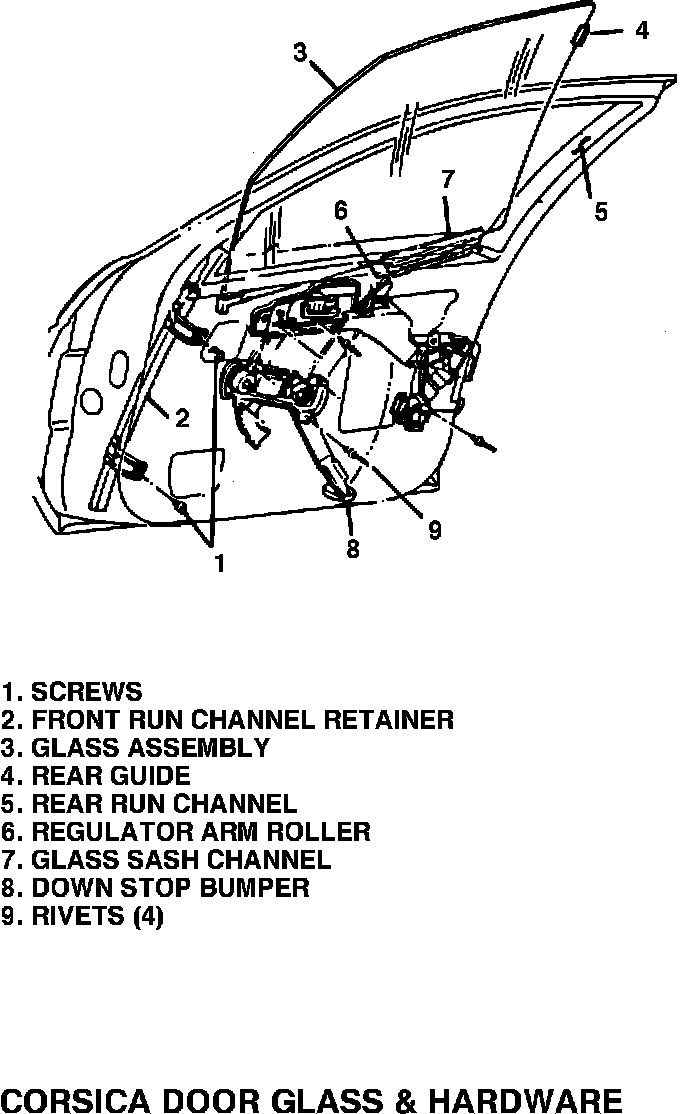 3

4

7

6

5

2

9

8

1

1. SCREWS
2. FRONT RUN CHANNEL RETAINER
3. GLASS ASSEMBLY
4. REAR GUIDE
5. REAR RUN CHANNEL
6. REGULATOR ARM ROLLER
7. GLASS SASH CHANNEL
8. DOWN STOP BUMPER
9. RIVETS (4)

CORSICA DOOR GLASS & HARDWARE