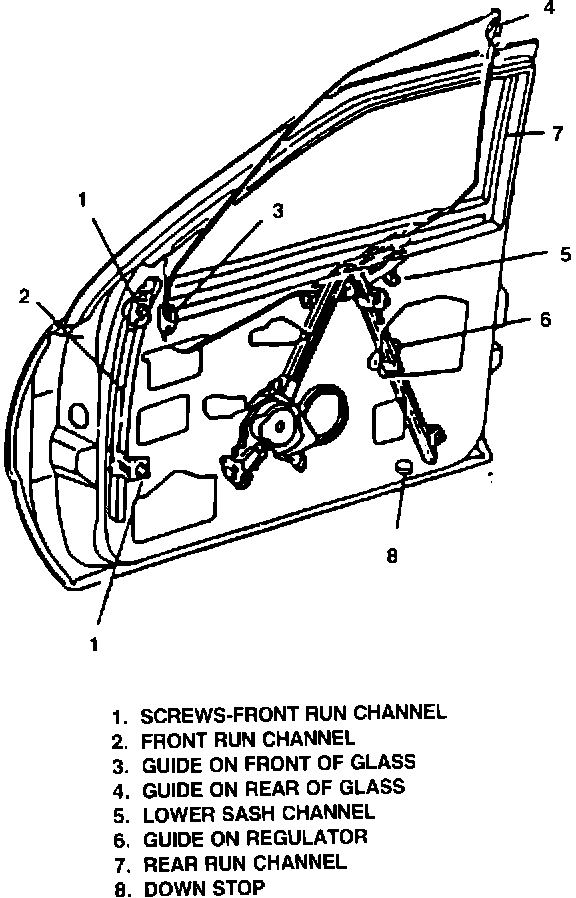 4
7
1
3
5
2
6
8
1

1. SCREWS-FRONT RUN CHANNEL
2. FRONT RUN CHANNEL
3. GUIDE ON FRONT OF GLASS
4. GUIDE ON REAR OF GLASS
5. LOWER SASH CHANNEL
6. GUIDE ON REGULATOR
7. REAR RUN CHANNEL
8. DOWN STOP