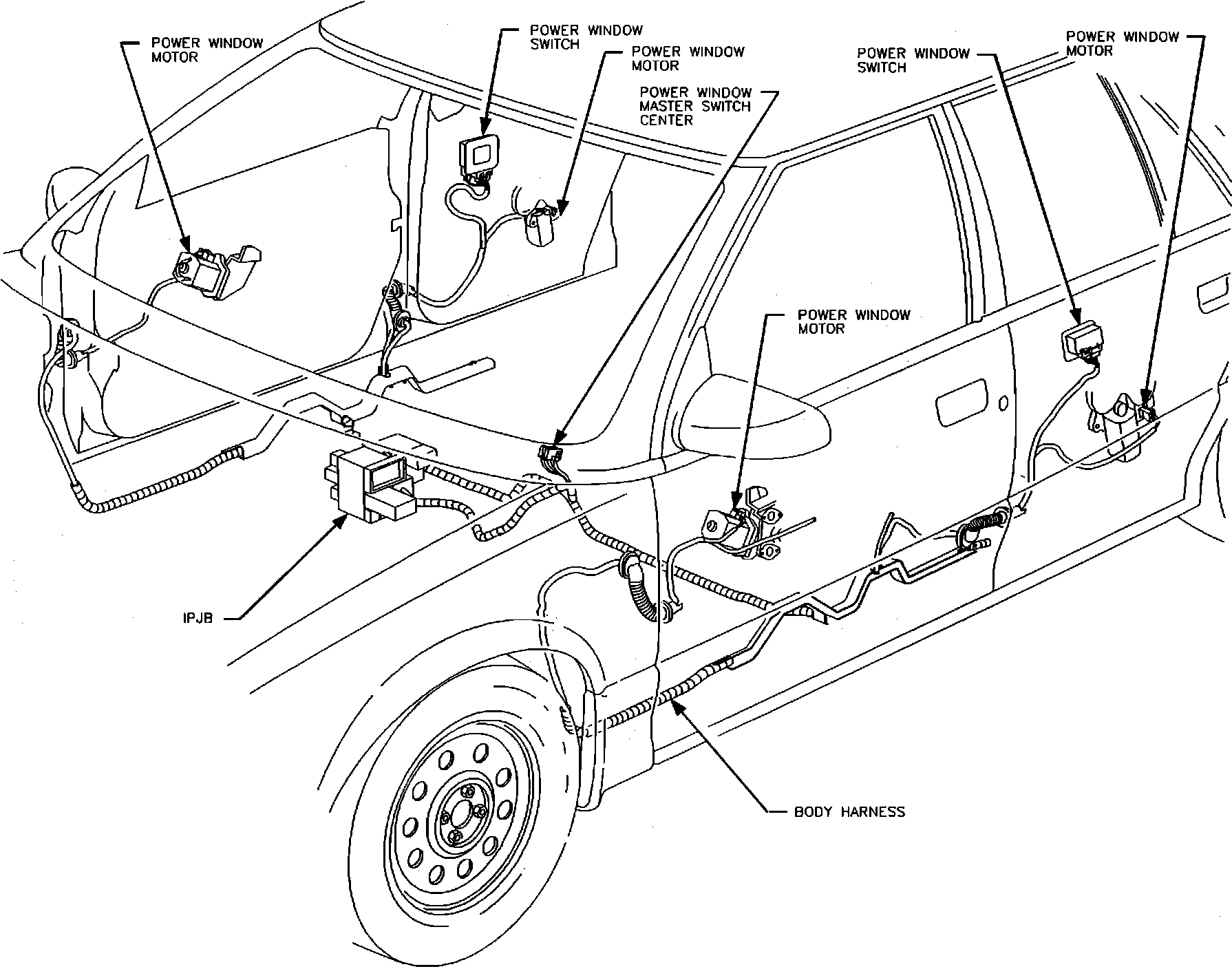 POWER WINDOW MOTOR

POWER WINDOW SWITCH

POWER WINDOW MOTOR

POWER WINDOW MASTER SWITCH CENTER

POWER WINDOW SWITCH

POWER WINDOW MOTOR

POWER WINDOW MOTOR

IPJB

BODY HARNESS