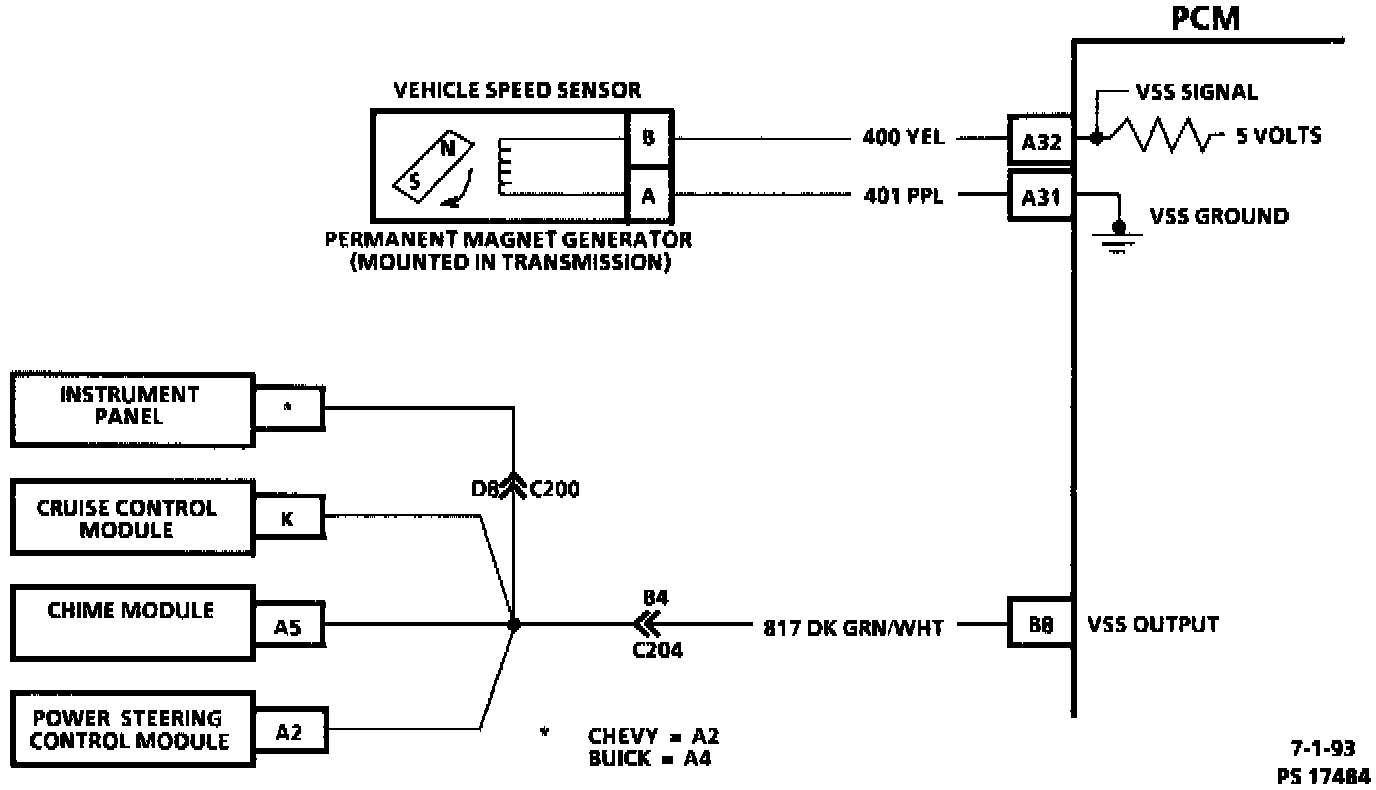 PCM

VEHICLE SPEED SENSOR

N
S
B
A

PERMANENT MAGNET GENERATOR
(MOUNTED IN TRANSMISSION)

400 YEL
401 PPL

A32
A31

VSS SIGNAL
5 VOLTS
VSS GROUND

INSTRUMENT PANEL
*

CRUISE CONTROL MODULE
K

CHIME MODULE
A5

POWER STEERING CONTROL MODULE
A2

D8
C200

B4
C204

817 DK GRN/WHT

B8
VSS OUTPUT

* CHEVY = A2
BUICK = A4

7-1-93
PS 17484