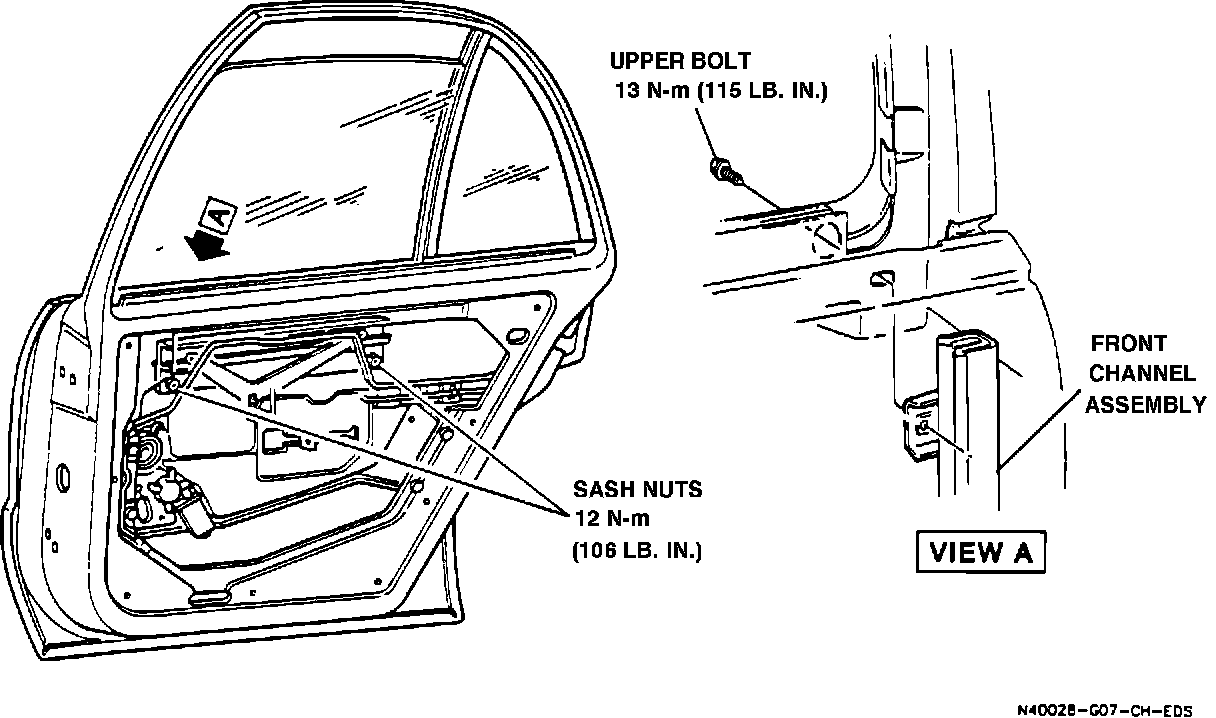 A

UPPER BOLT
13 N-m (115 LB. IN.)

FRONT CHANNEL ASSEMBLY

SASH NUTS
12 N-m
(106 LB. IN.)

VIEW A

N40028-G07-CH-EDS