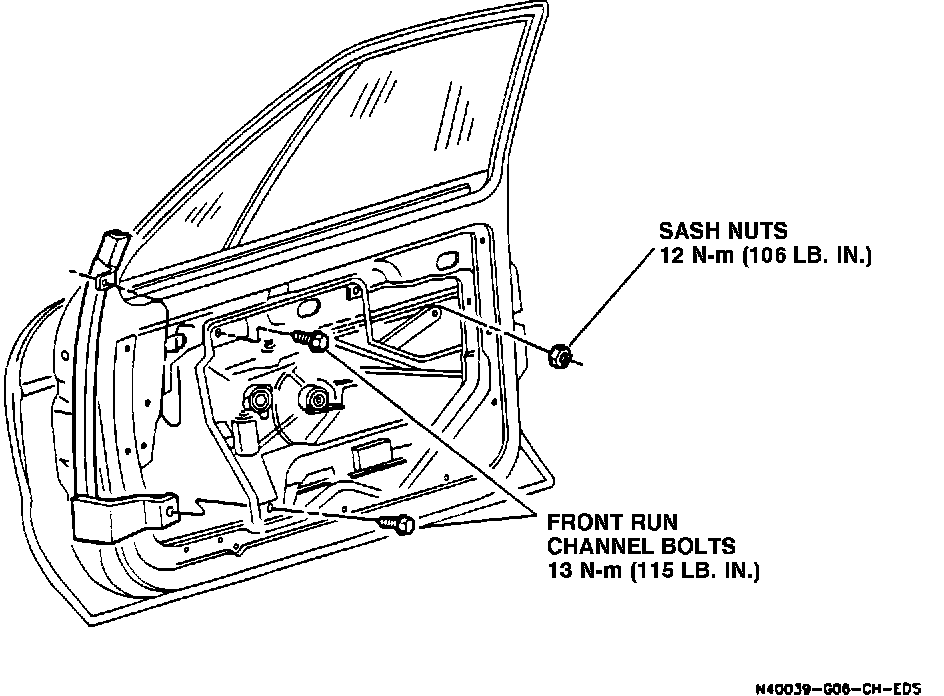 SASH NUTS
12 N-m (106 LB. IN.)

FRONT RUN
CHANNEL BOLTS
13 N-m (115 LB. IN.)

N40039-G06-CH-EDS