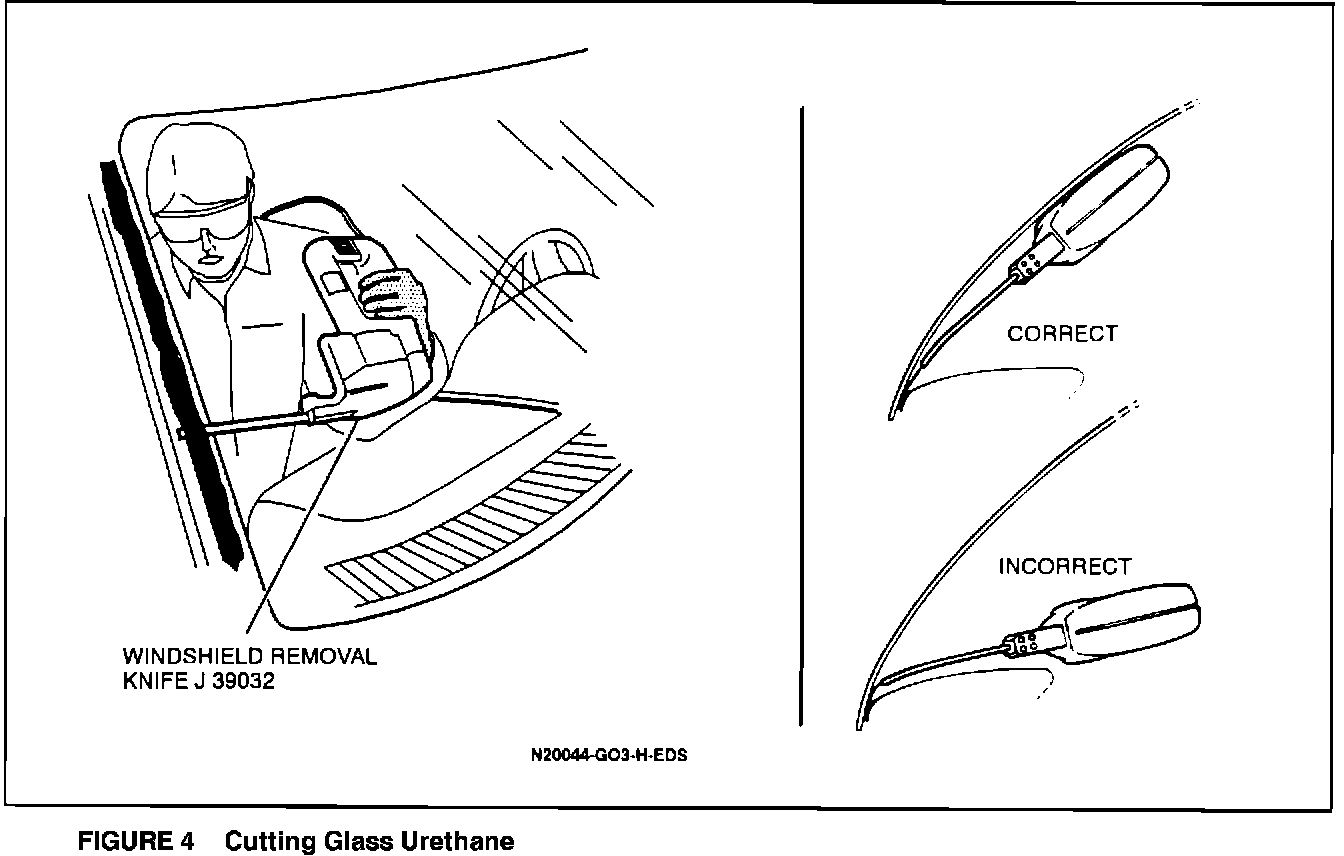 WINDSHIELD REMOVAL
KNIFE J 39032

CORRECT

INCORRECT

N20044-GO3-H-EDS

FIGURE 4 Cutting Glass Urethane