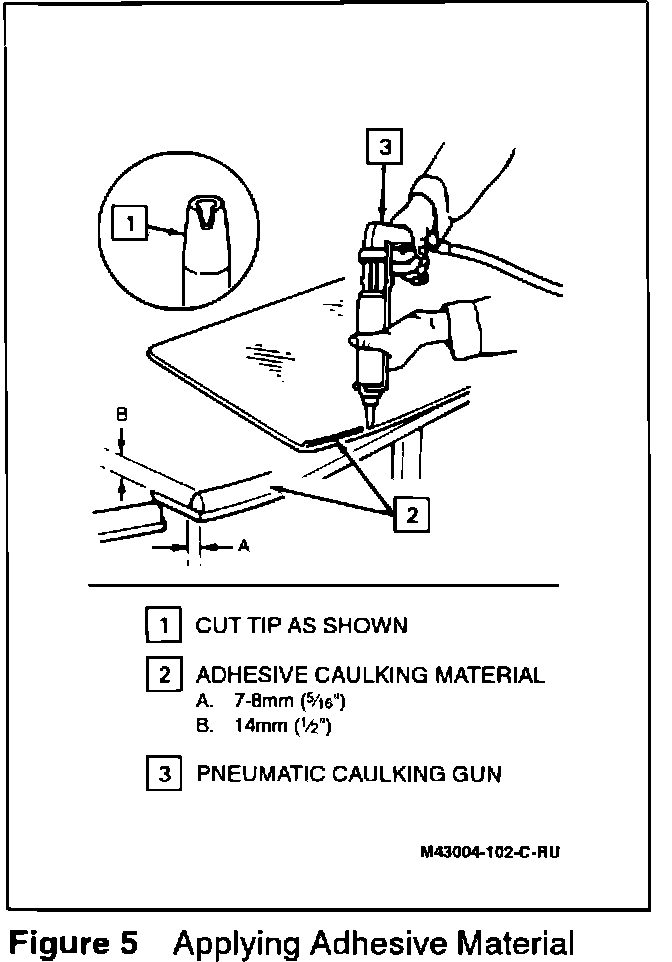 3

1

B

2

A

1 CUT TIP AS SHOWN

2 ADHESIVE CAULKING MATERIAL
A. 7-8mm ($\frac{5}{16}$")
B. 14mm ($\frac{1}{2}$")

3 PNEUMATIC CAULKING GUN

M43004-102-C-RU

Figure 5 Applying Adhesive Material